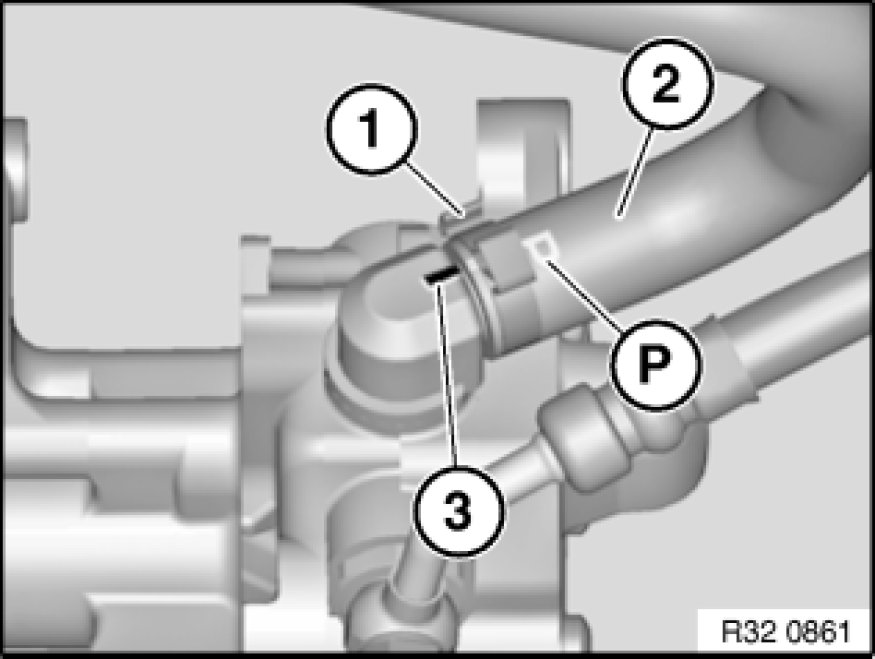 1
2
P
3
R32 0861