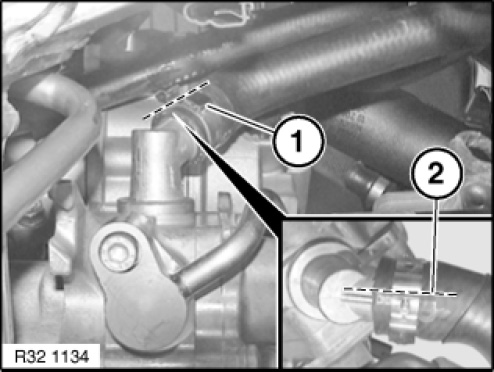 1
2
R32 1134