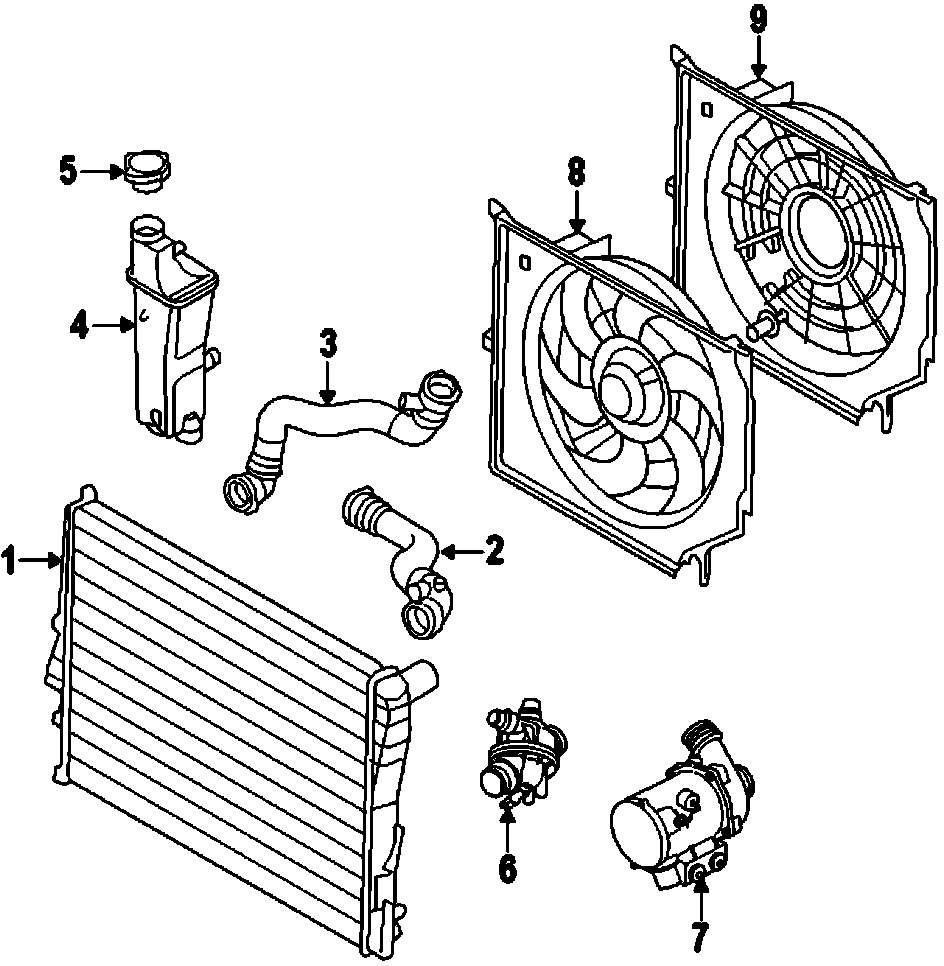 9
5
8
4
3
1
2
6
7