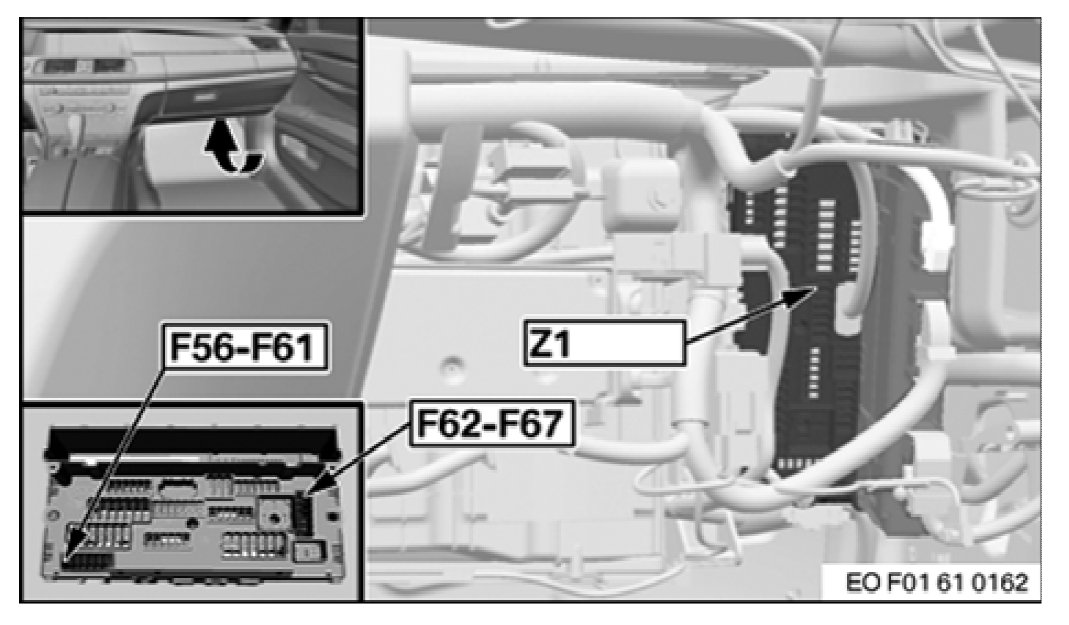 F56-F61

Z1

F62-F67

EO F01 61 0162