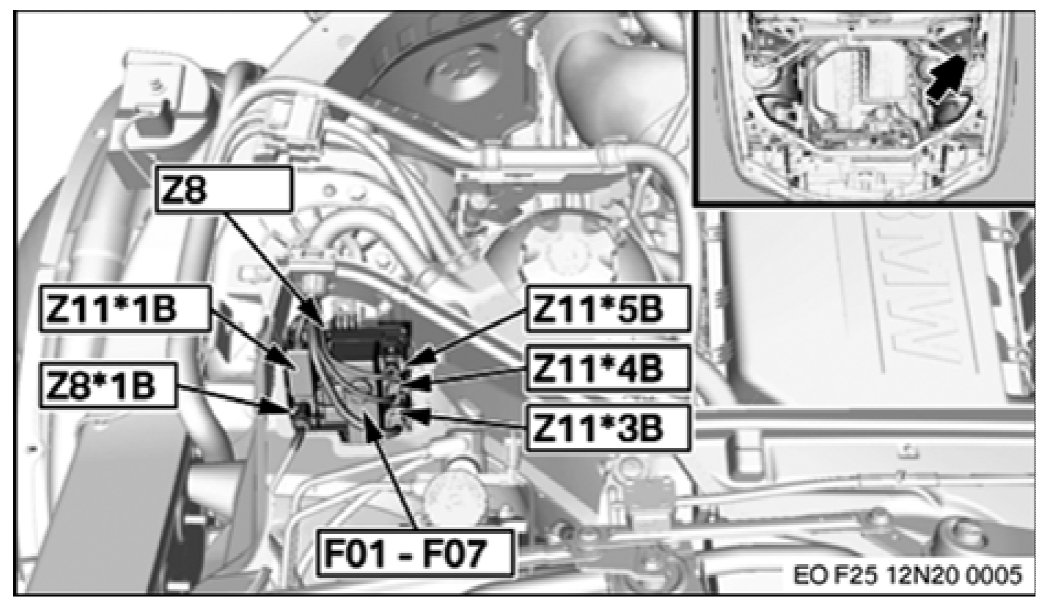 Z8
Z11*1B
Z8*1B
Z11*5B
Z11*4B
Z11*3B
F01 - F07
BMW
EO F25 12N20 0005