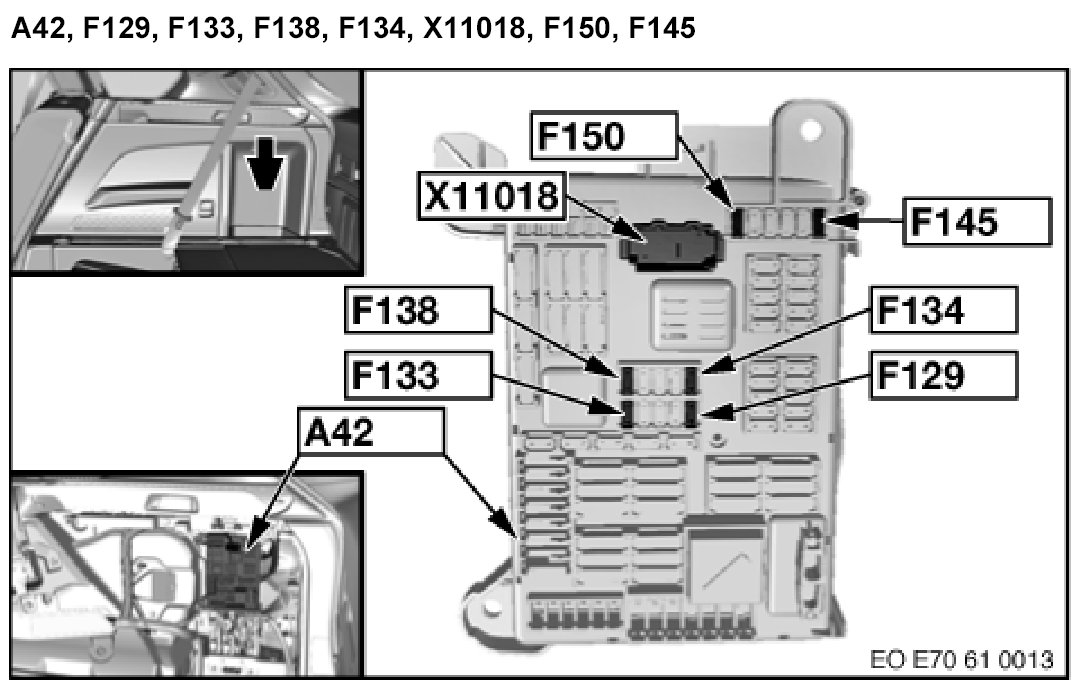 A42, F129, F133, F138, F134, X11018, F150, F145

F150
X11018
F145
F138
F134
F133
F129
A42

EO E70 61 0013