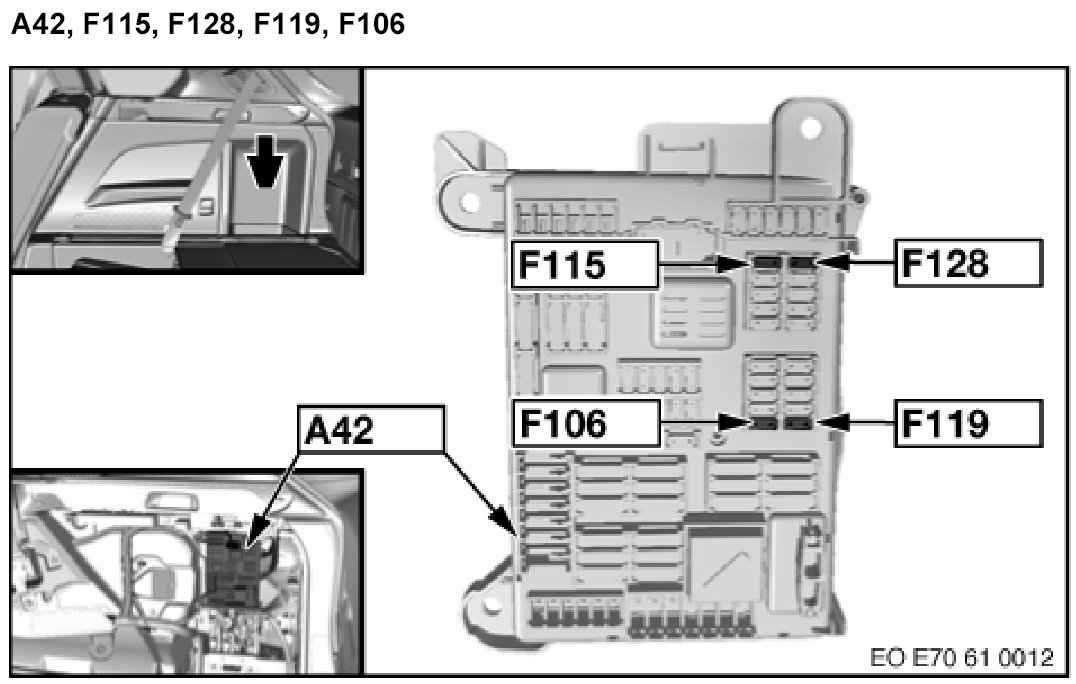 A42, F115, F128, F119, F106

F115

F128

F106

F119

A42

EO E70 61 0012