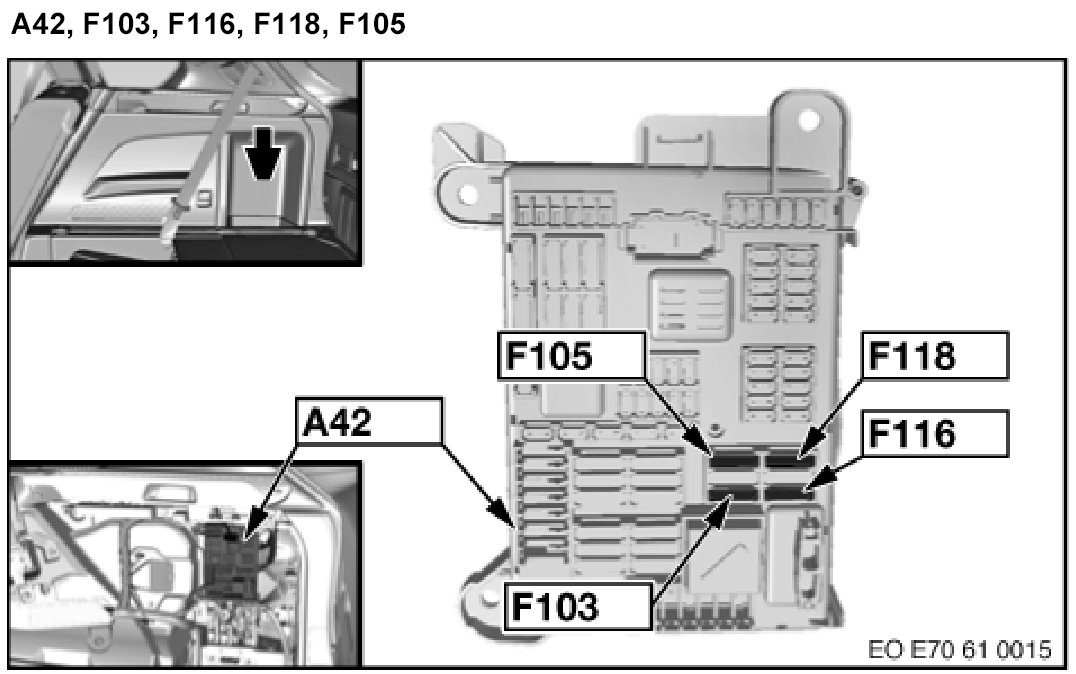 A42, F103, F116, F118, F105

F105

F118

A42

F116

F103

EO E70 61 0015