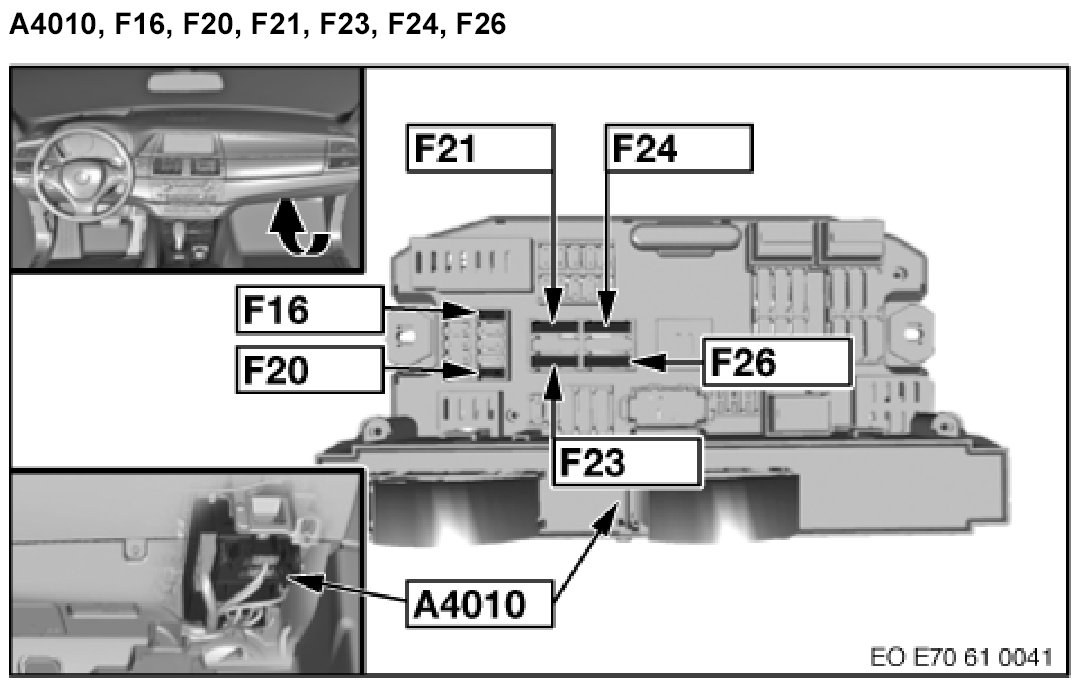 A4010, F16, F20, F21, F23, F24, F26

F21
F24
F16
F20
F26
F23
A4010

EO E70 61 0041