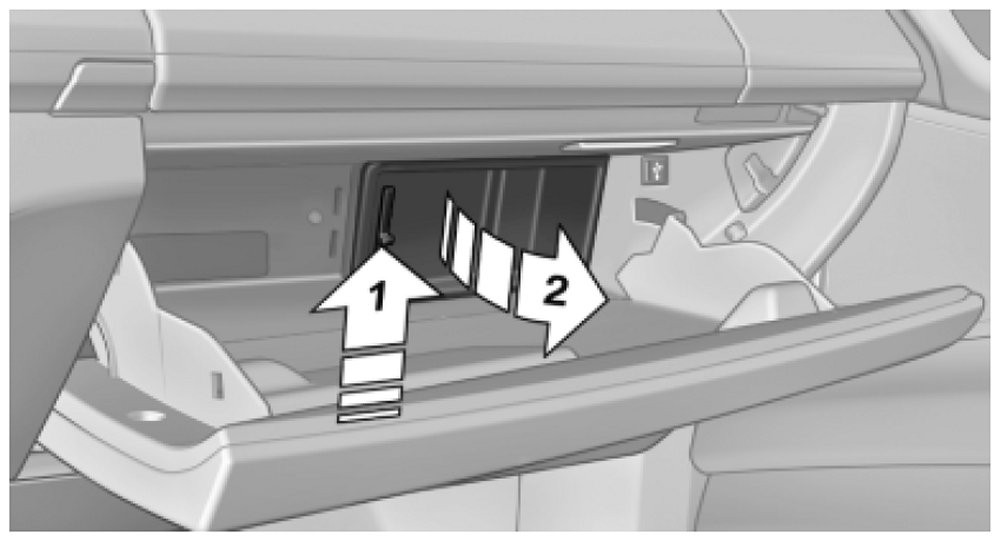 1
2