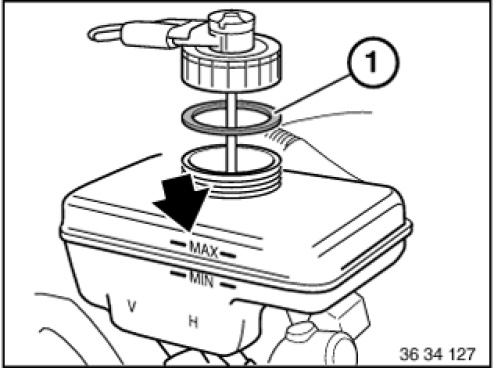 1

MAX

MIN

V

H

36 34 127