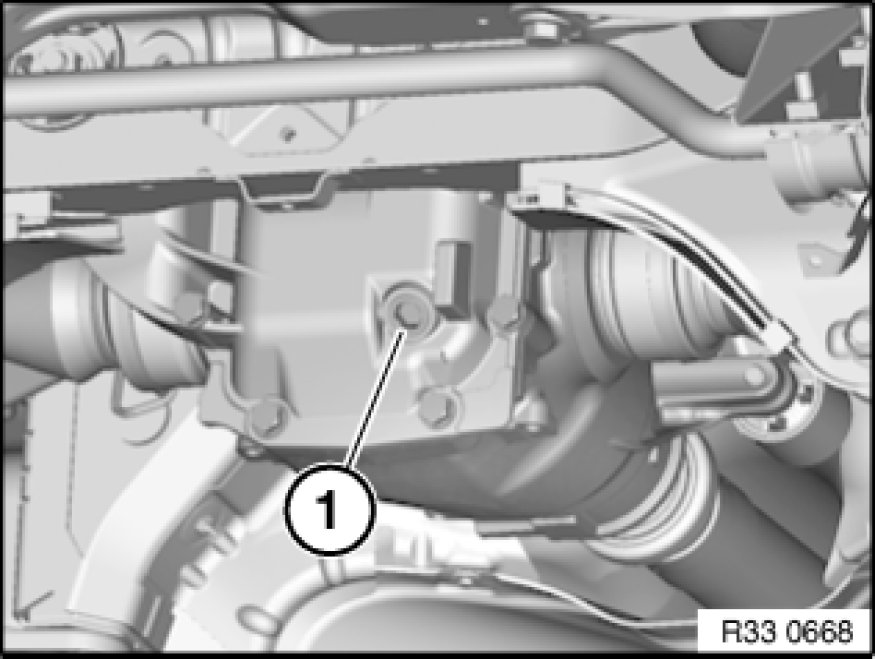 1

R33 0668