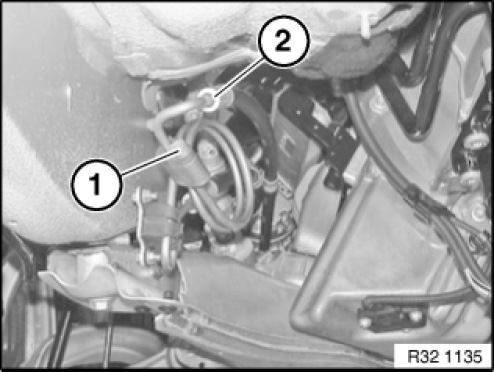 2
1
R32 1135