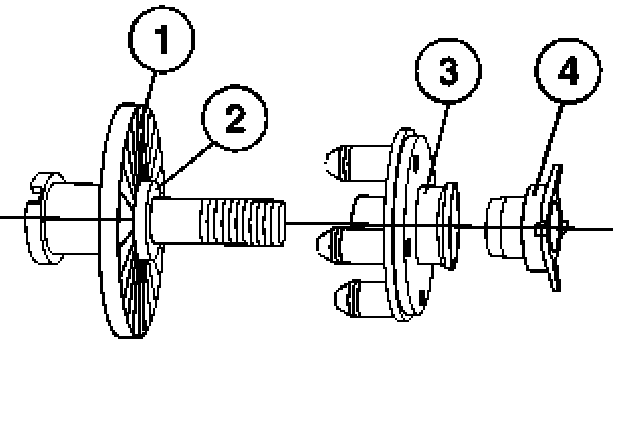 1
2
3
4