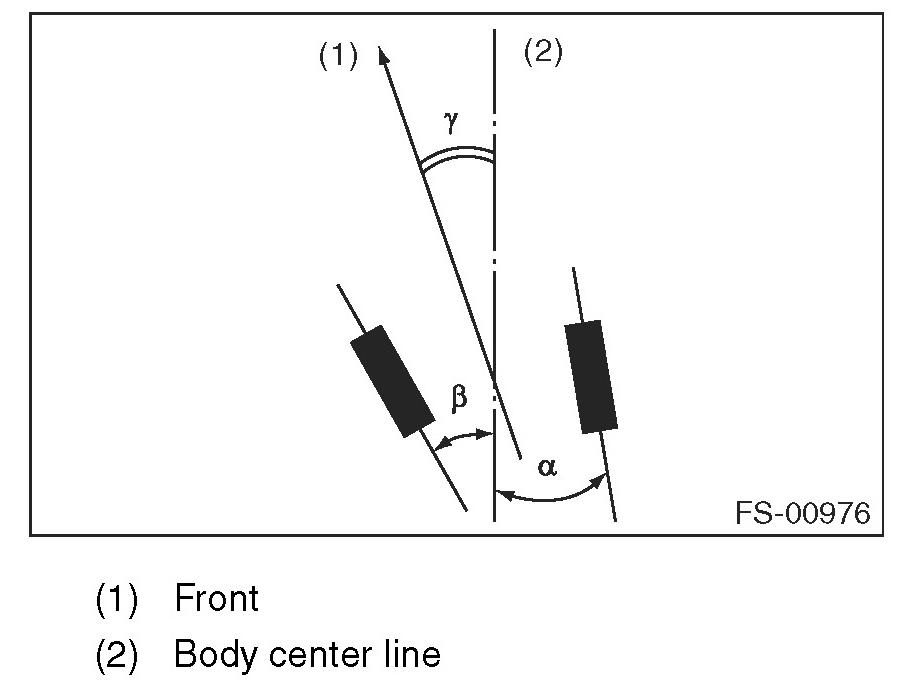 (1)
(2)
$\gamma$
$\beta$
$\alpha$
FS-00976

(1) Front
(2) Body center line