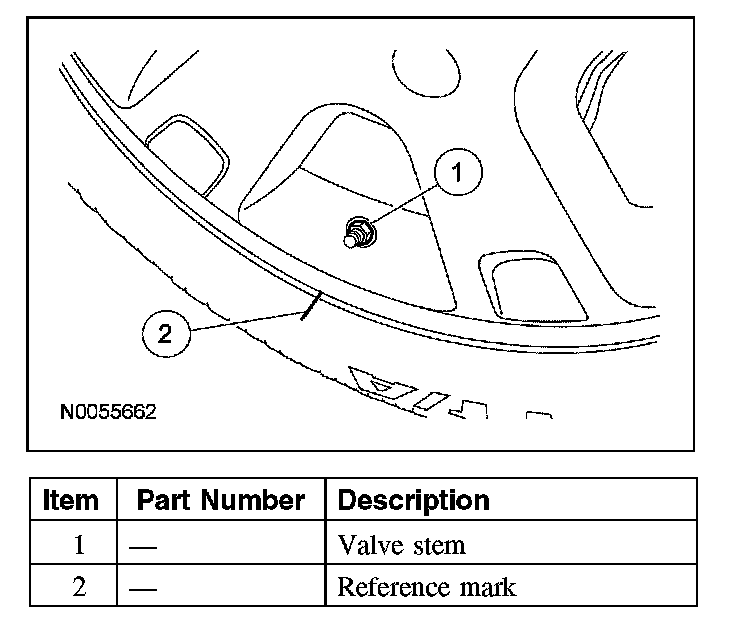 1

2

N0055662

| Item | Part Number | Description |
|---|---|---|
| 1 | — | Valve stem |
| 2 | — | Reference mark |