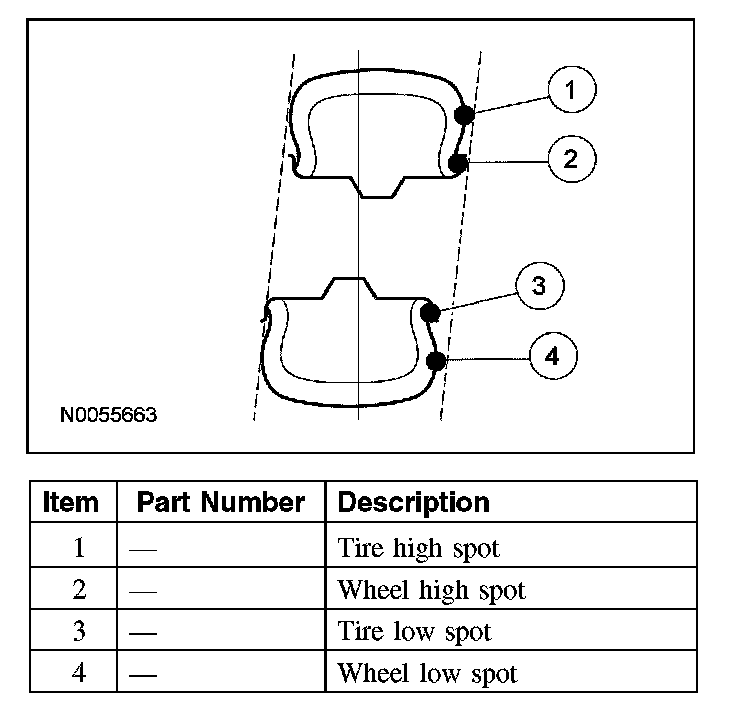 1
2
3
4
N0055663

| Item | Part Number | Description |
|---|---|---|
| 1 | — | Tire high spot |
| 2 | — | Wheel high spot |
| 3 | — | Tire low spot |
| 4 | — | Wheel low spot |