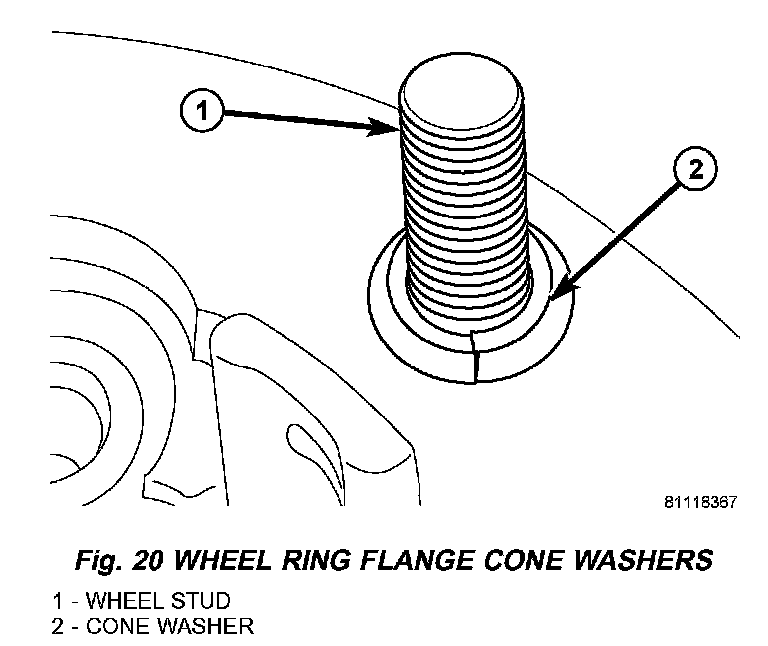 1

2

81118367

Fig. 20 WHEEL RING FLANGE CONE WASHERS

1 - WHEEL STUD
2 - CONE WASHER