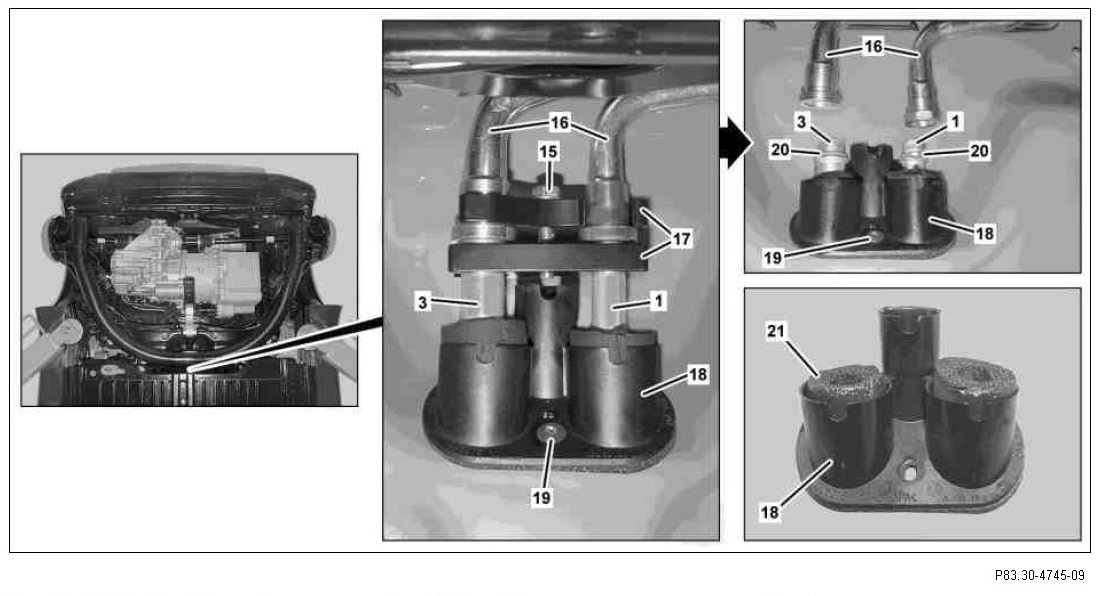 16
15
17
3
1
18
19
16
3
1
20
20
18
19
21
18
P83.30-4745-09