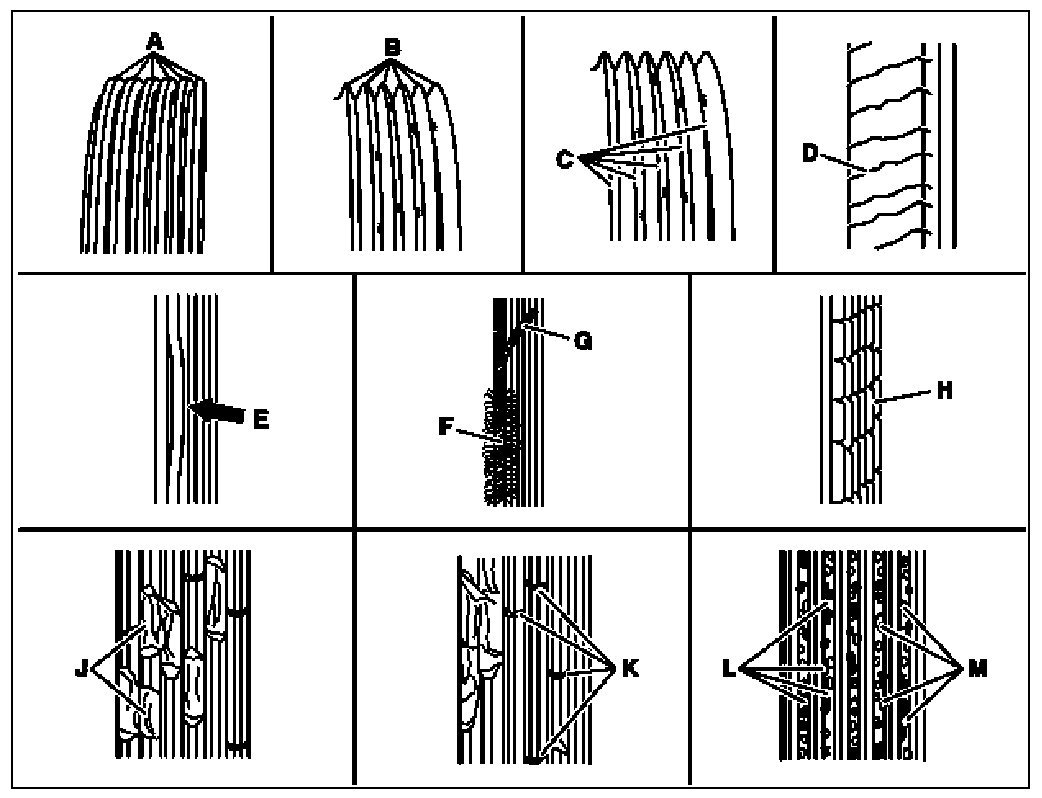 A
B
C
D
E
G
F
H
J
K
L
M