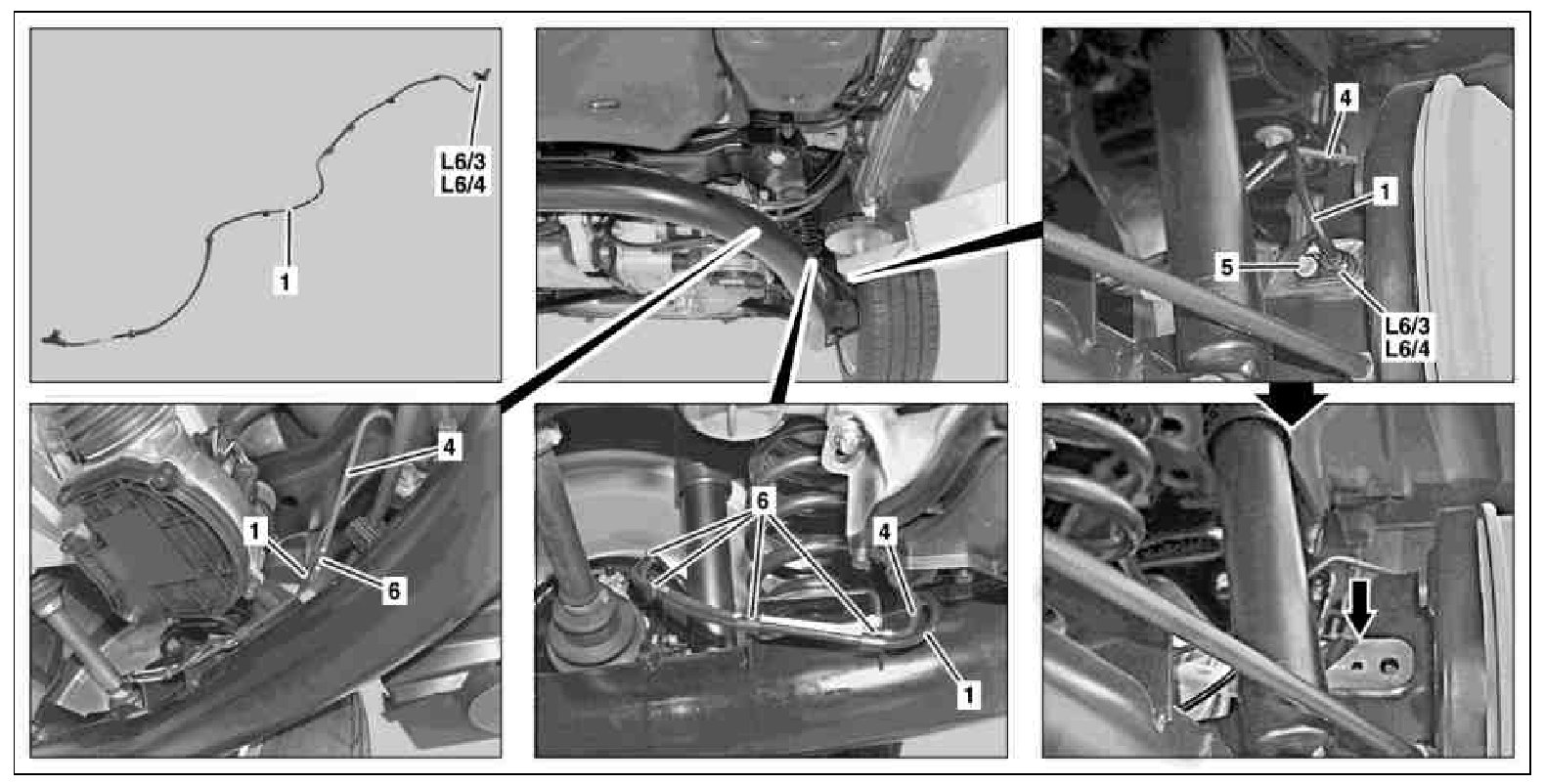 L6/3
L6/4
1

4
1
5
L6/3
L6/4

4
1
6

6
4
1