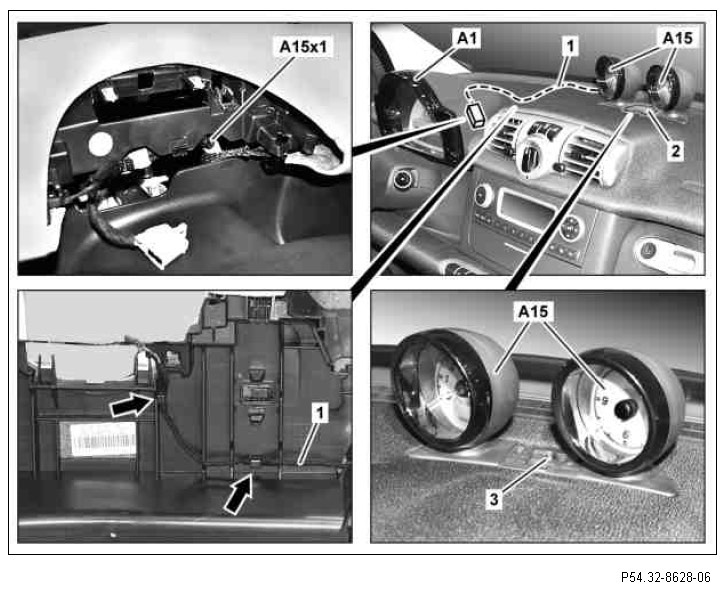 A15x1

A1

1

A15

2

1

A15

3

P54.32-8628-06