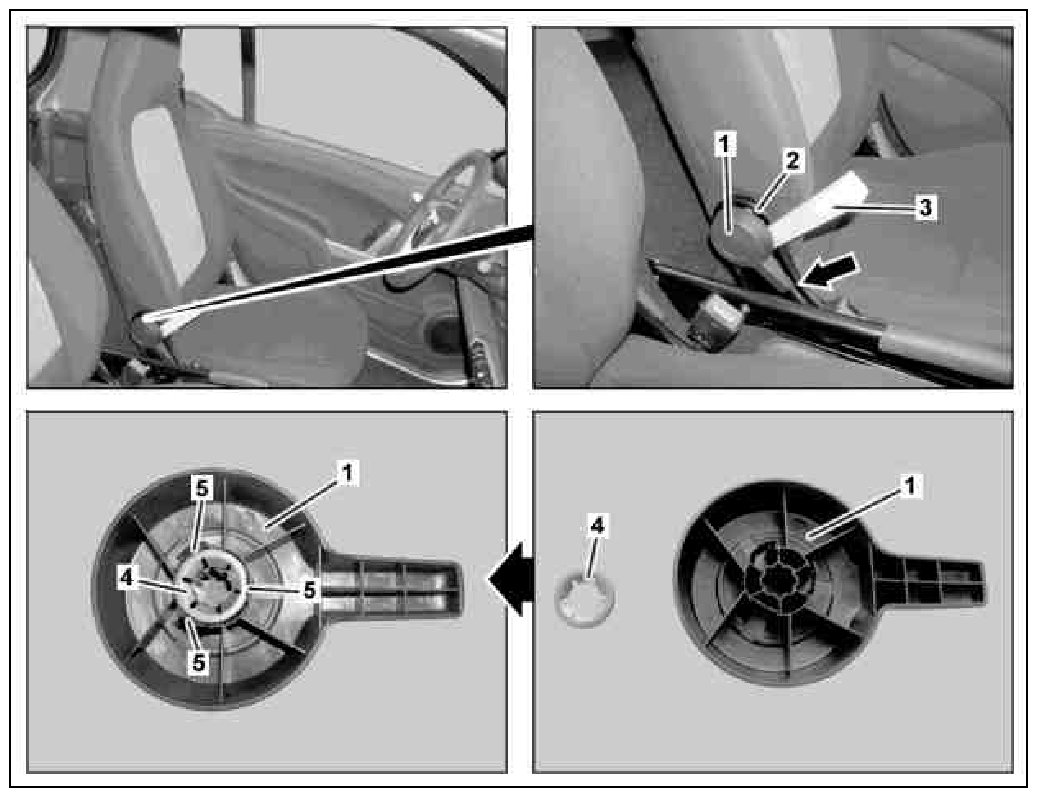 1
2
3
5
1
4
5
5
4
1