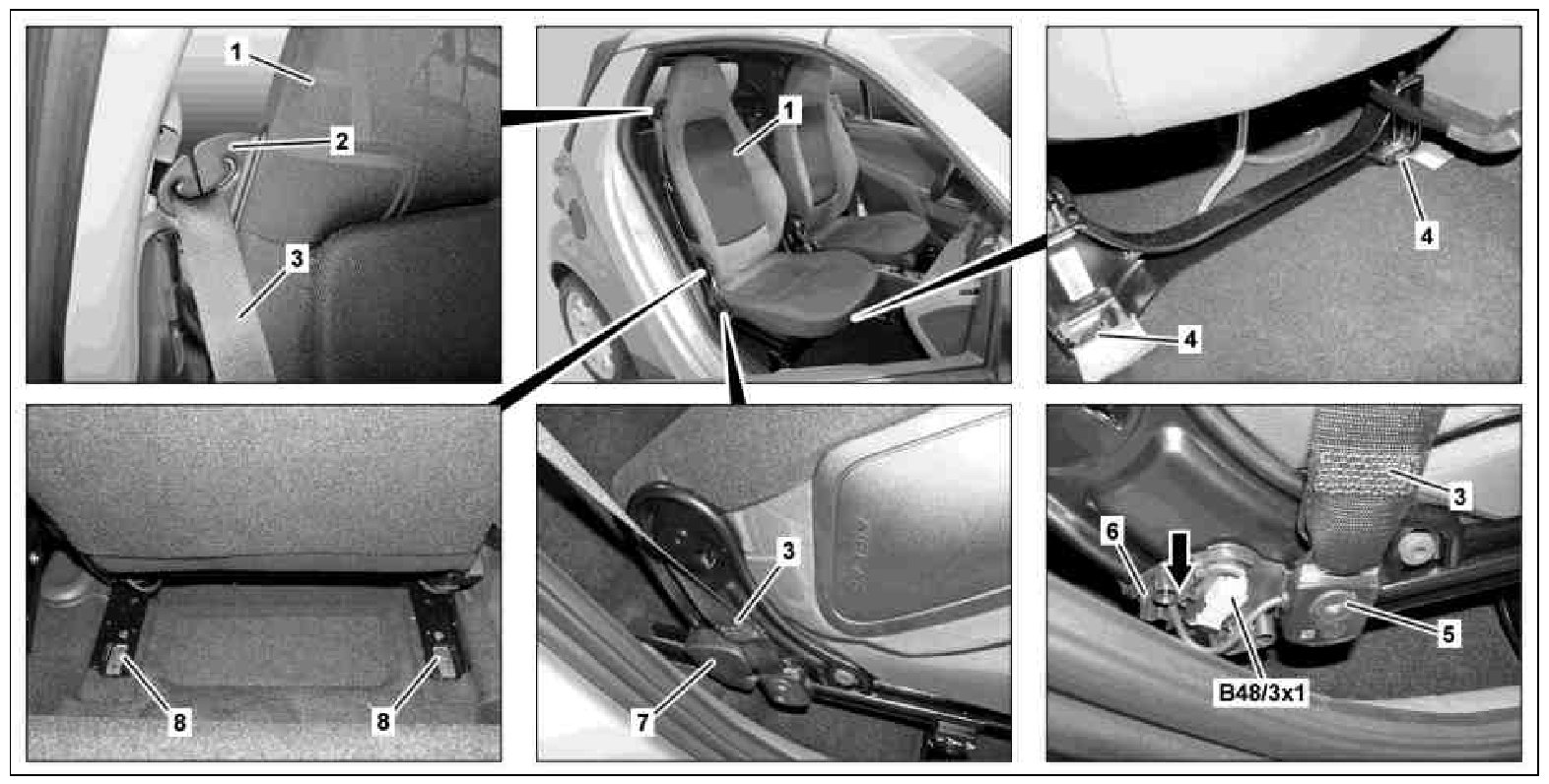 1
2
3
1
4
4
8
8
3
7
3
6
5
B48/3x1