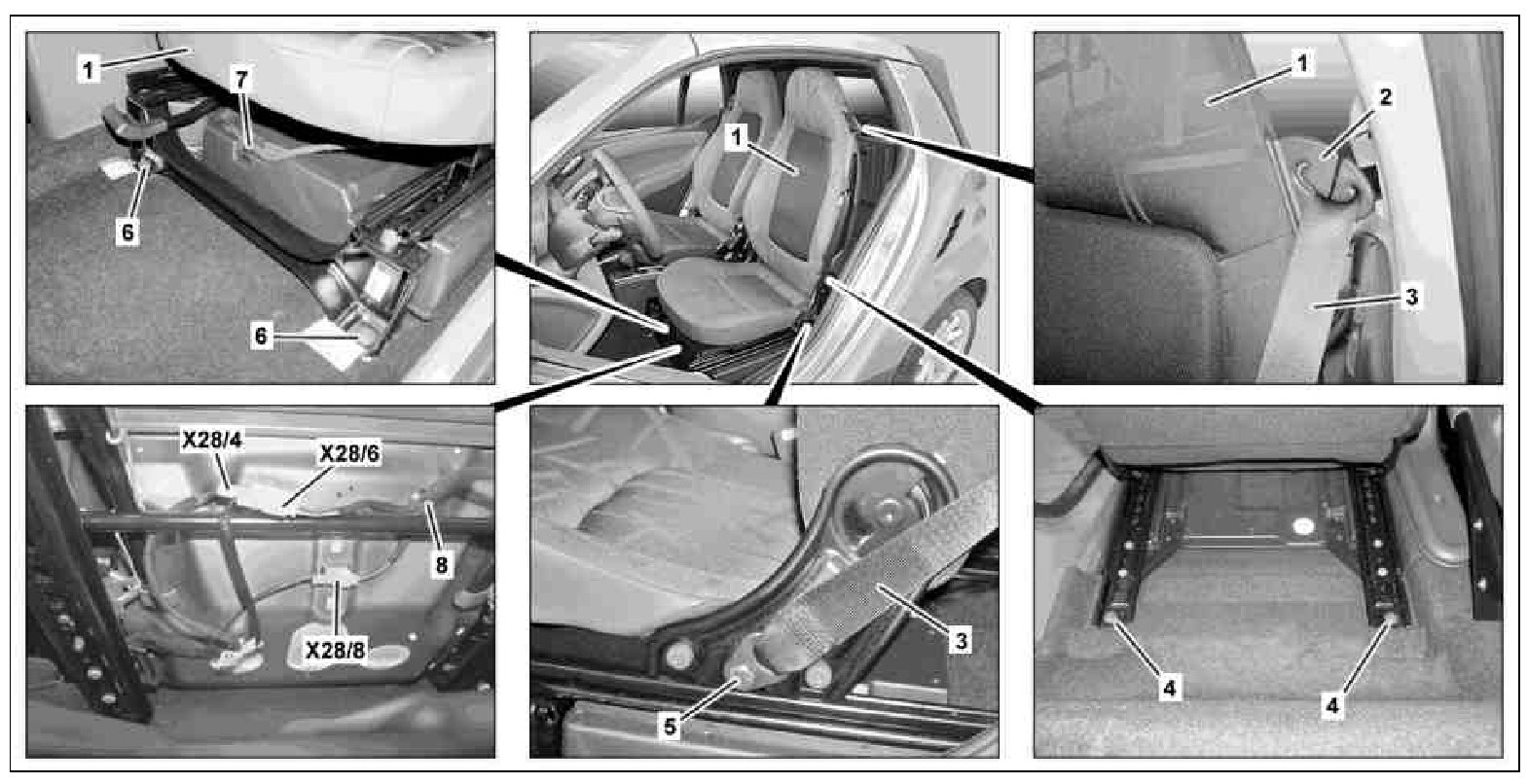 1
7
6
6
1
1
2
3
X28/4
X28/6
8
X28/8
3
5
4
4