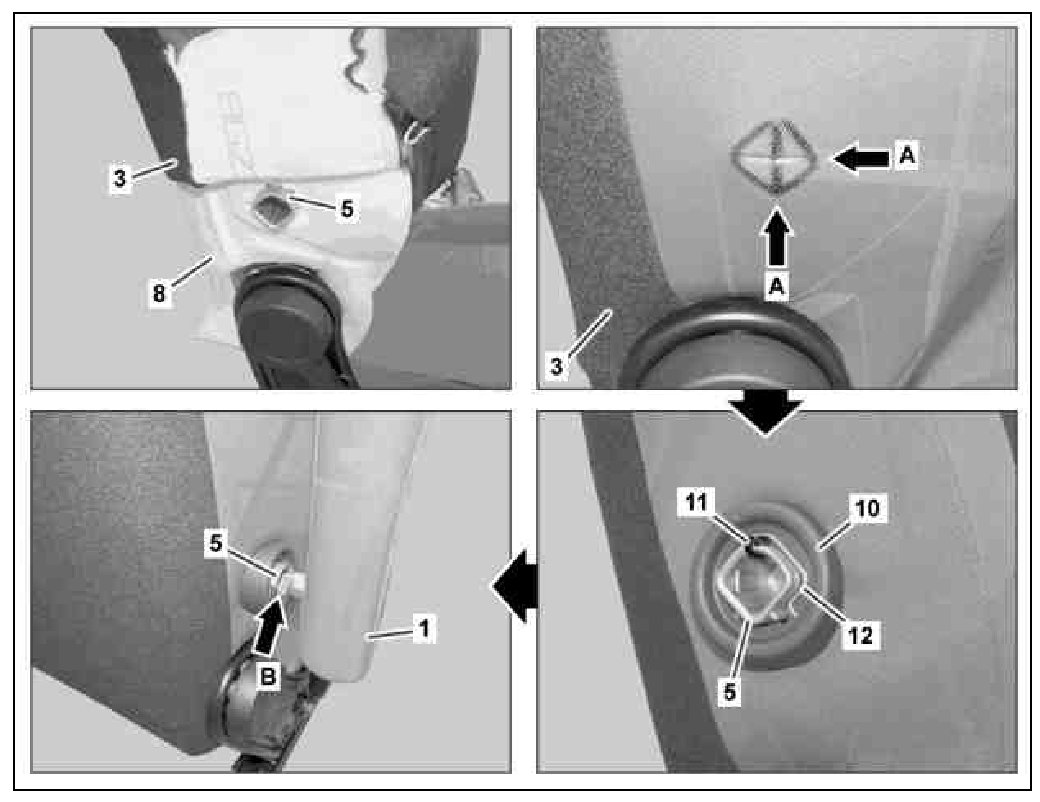 3
5
8
A
A
3
5
B
1
11
10
12
5