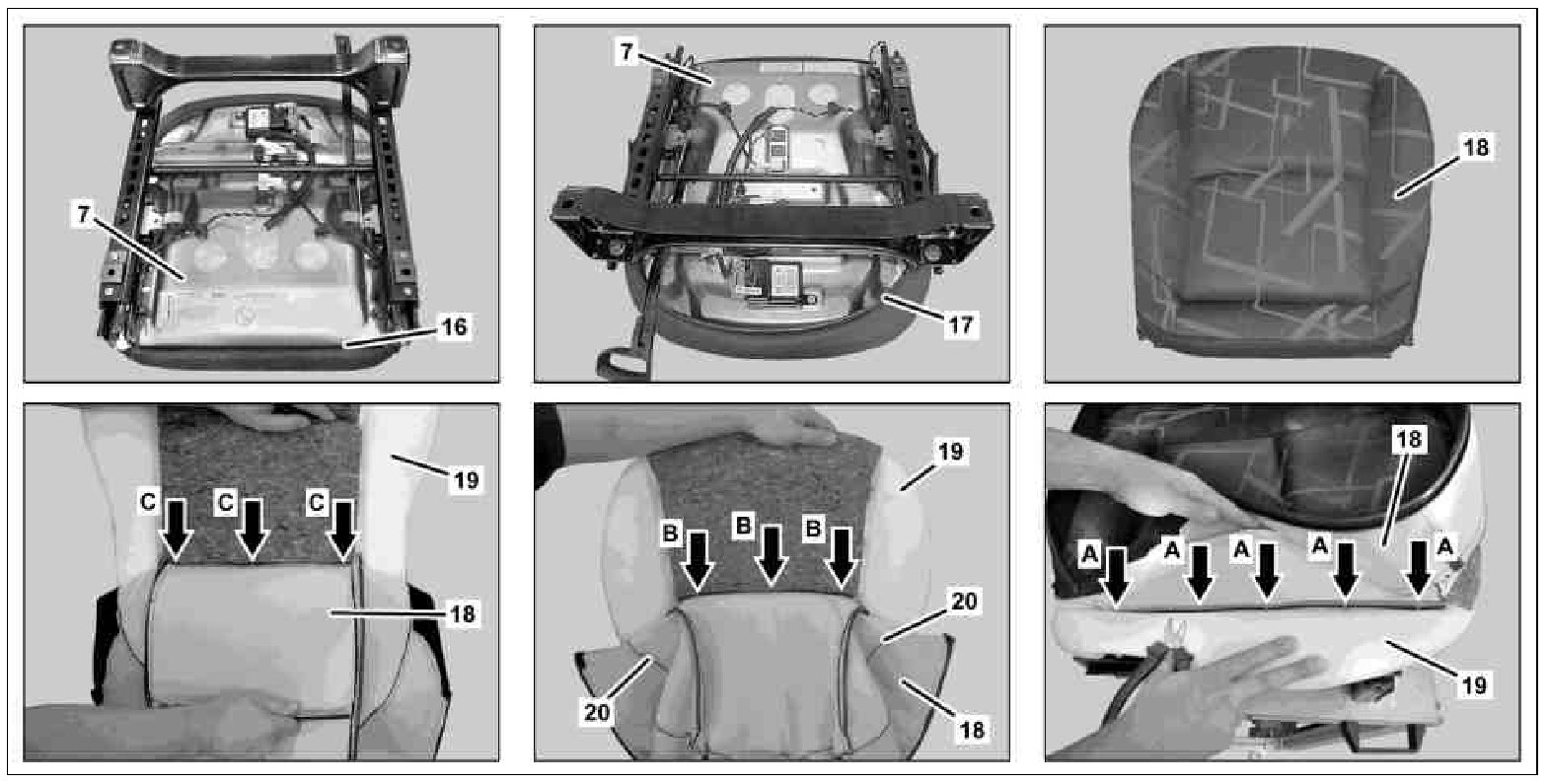 7
16

7
17

18

19
C C C
18

19
B B B
20
20
18

18
A A A A A
19