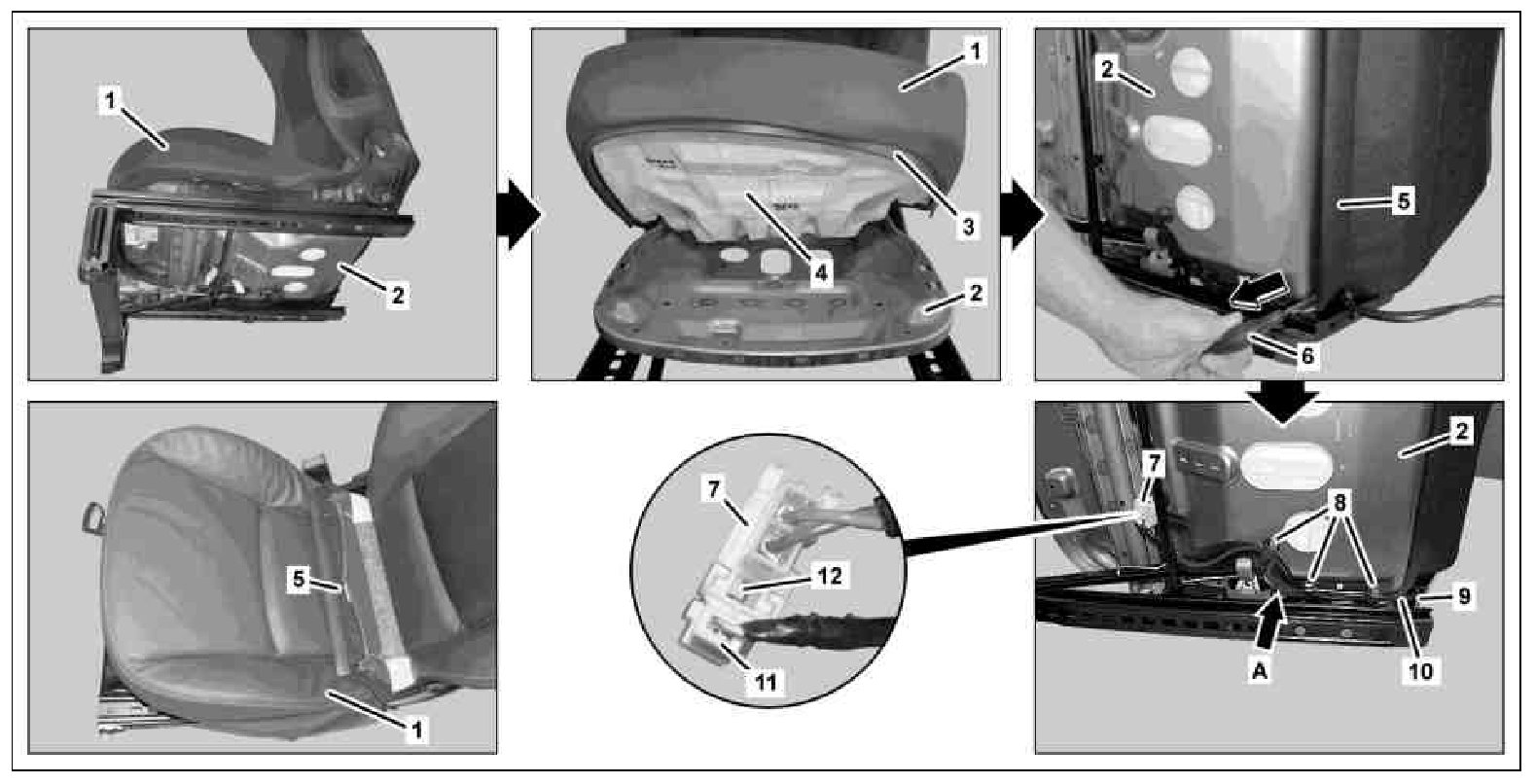 1
2
1
3
4
2
2
5
6
5
1
7
12
11
2
7
8
9
A
10