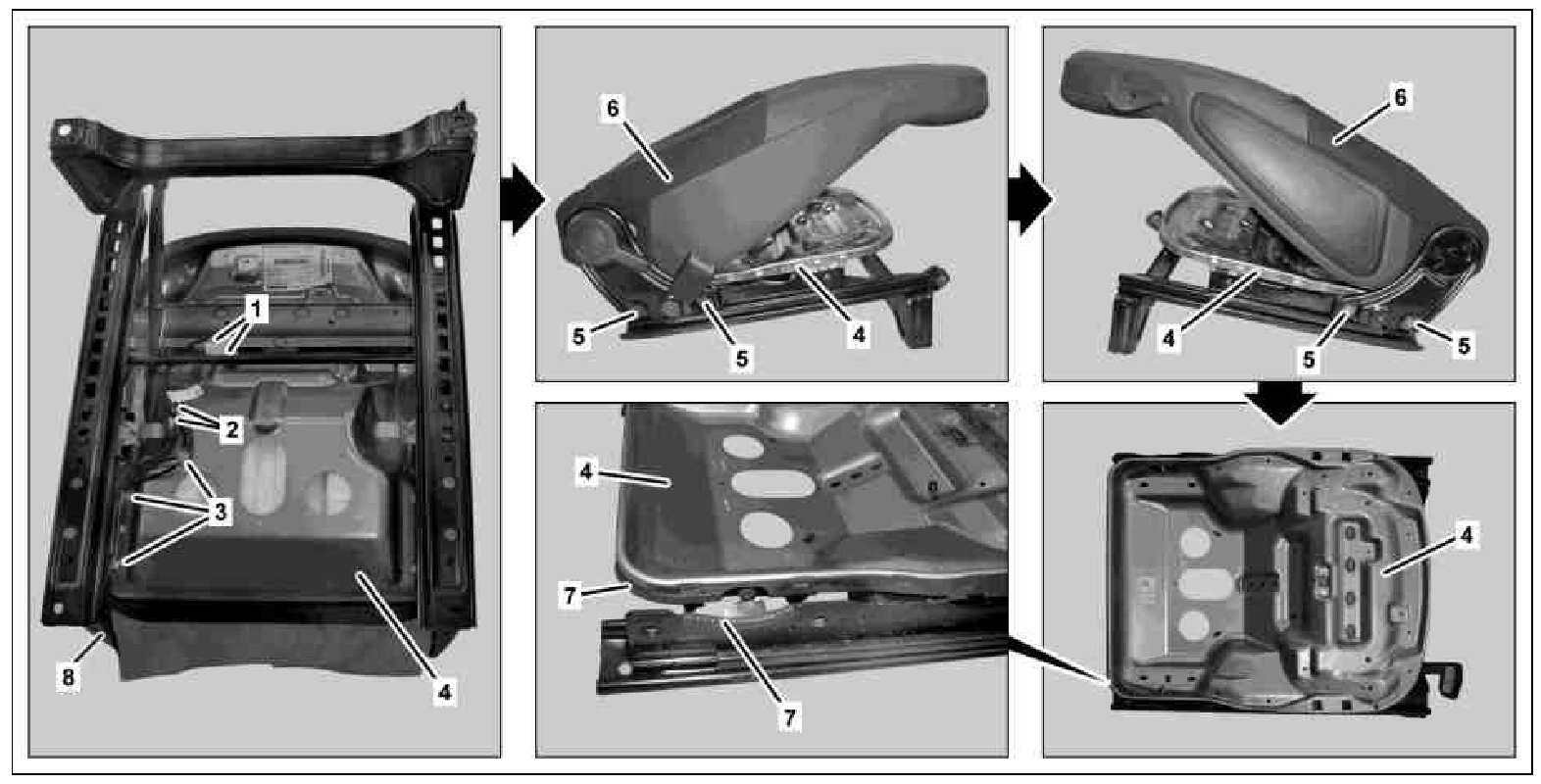 1
2
3
8
4

6
5
5
4

6
4
5
5

4
7
7

4