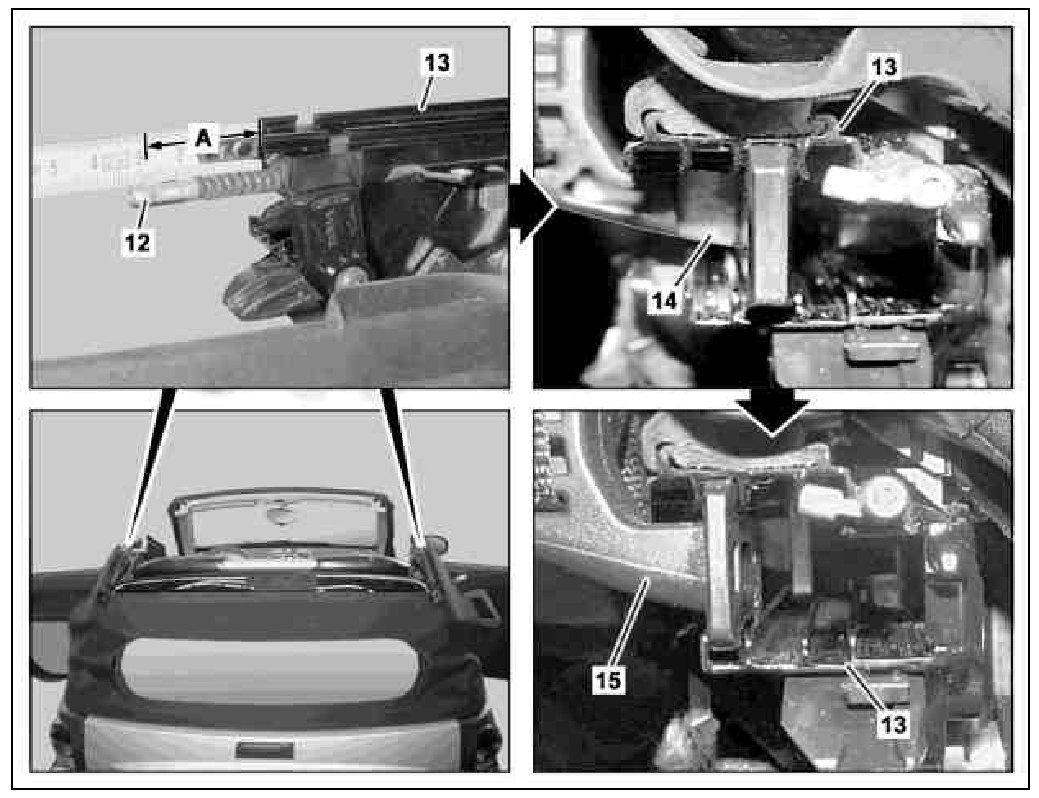 13
A
12
13
14
15
13