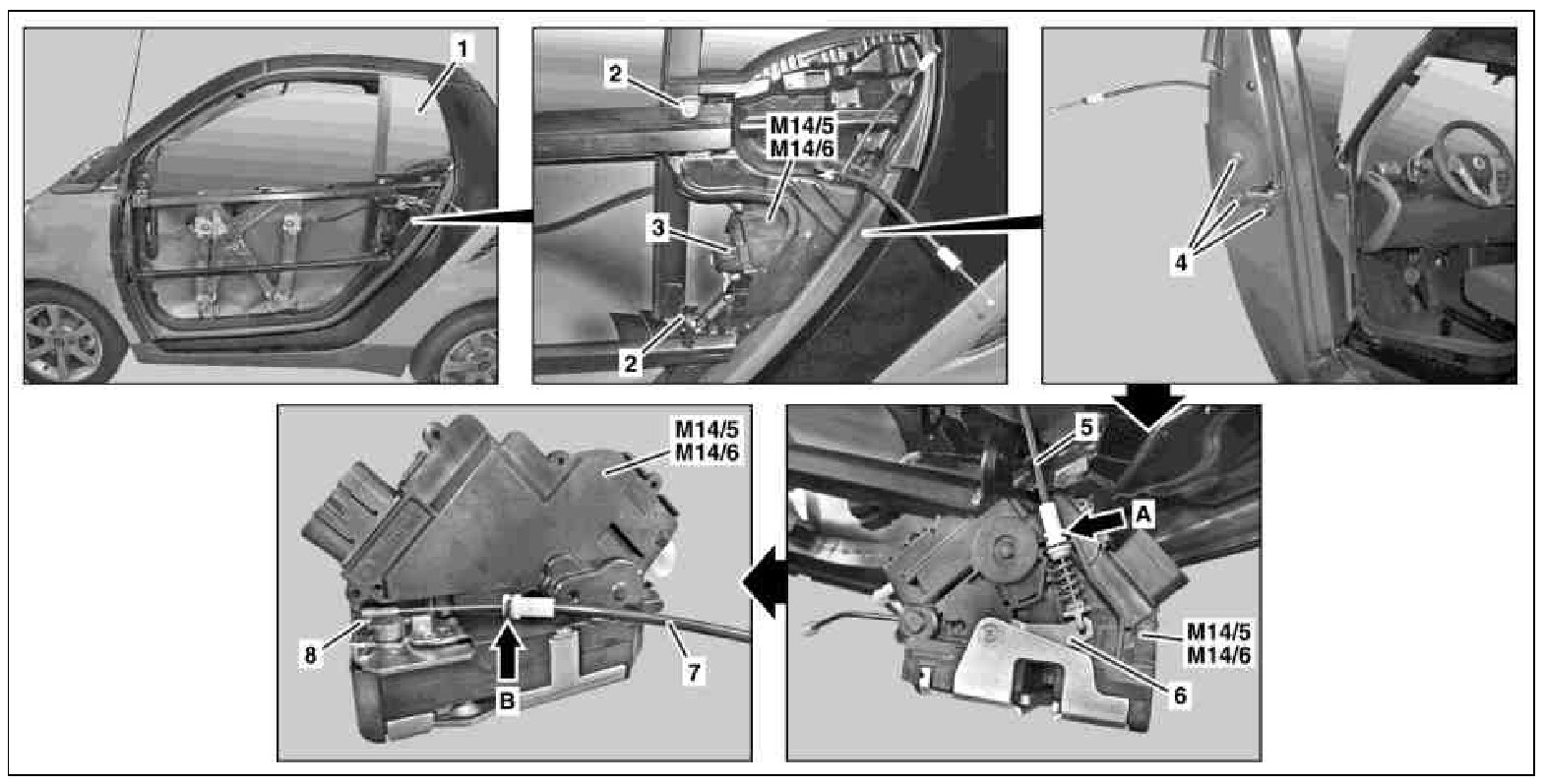 1

2
M14/5
M14/6
3
2

4

M14/5
M14/6
8
B
7

5
A
M14/5
M14/6
6