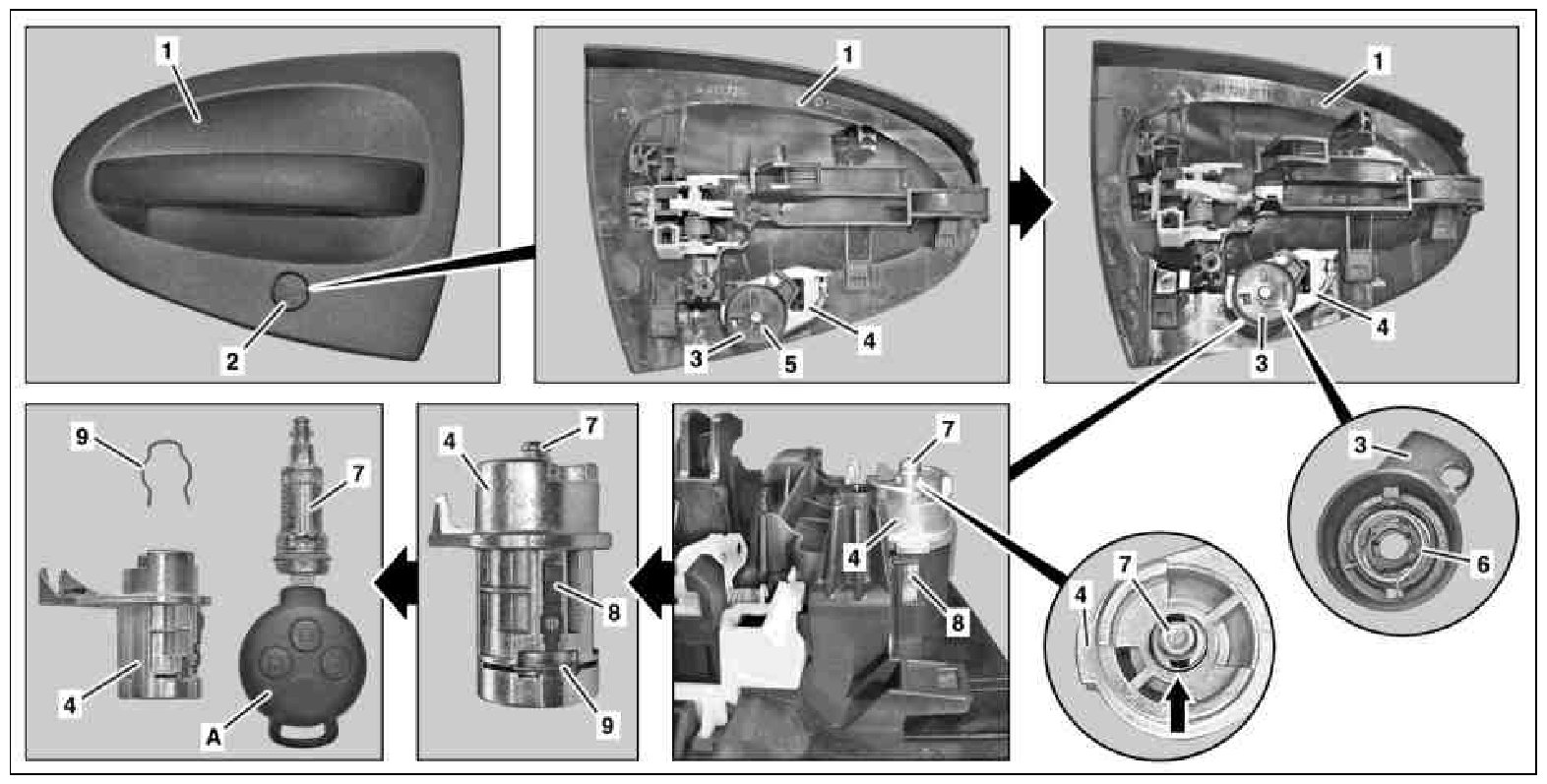 1
2
1
3
5
4
1
3
4
3
6
9
7
4
A
4
7
8
9
7
4
8
4
7