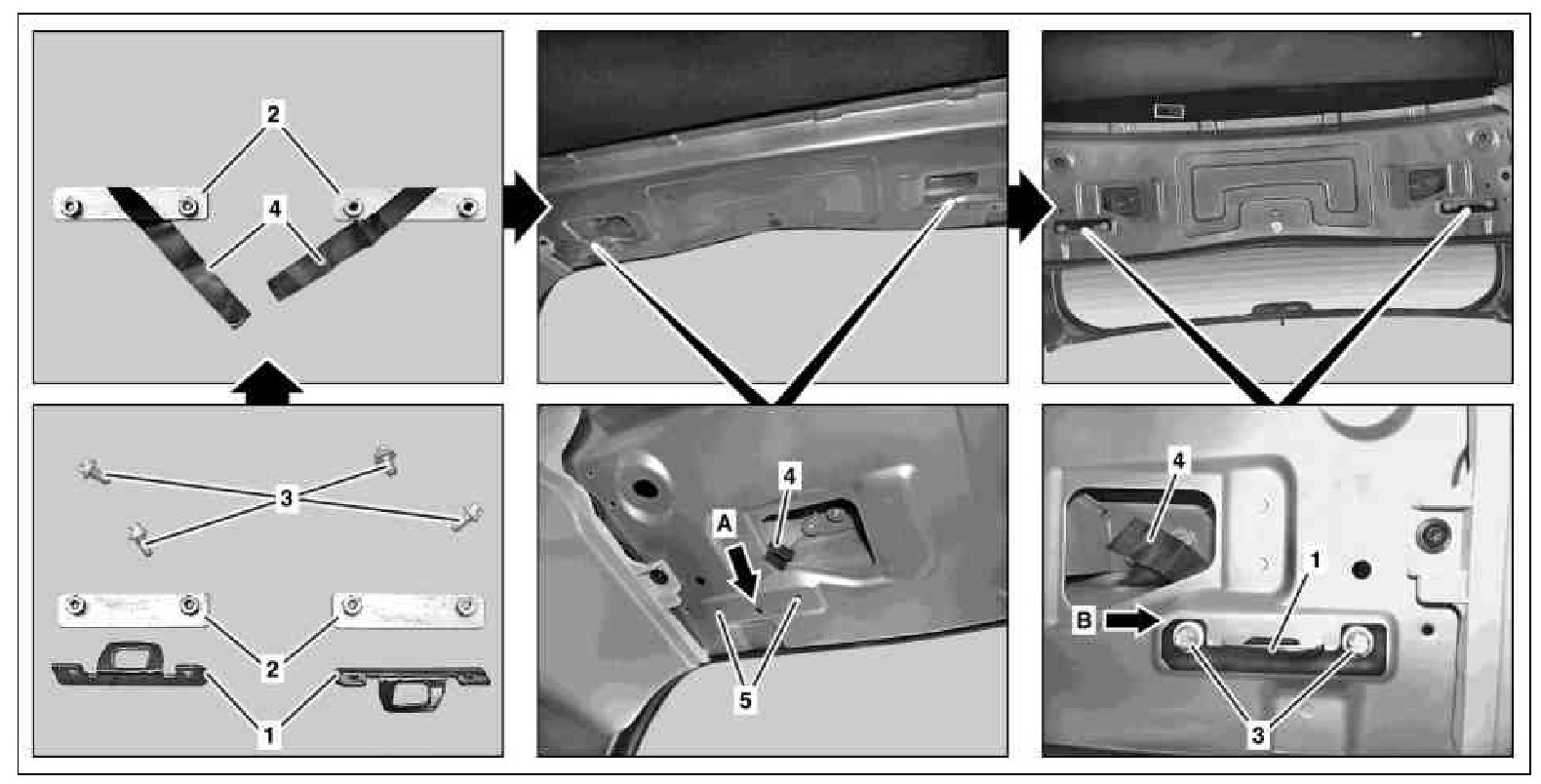 2
4
3
2
1
4
A
5
4
1
B
3