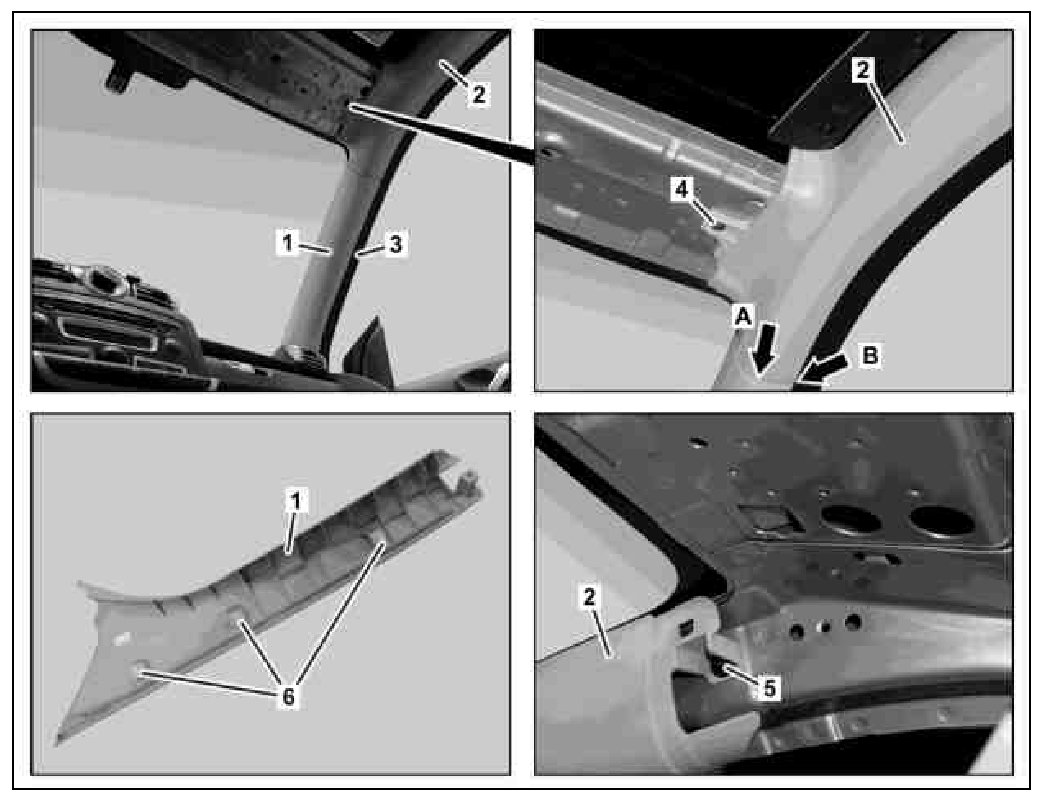 2
1
3
2
4
A
B
1
6
2
5