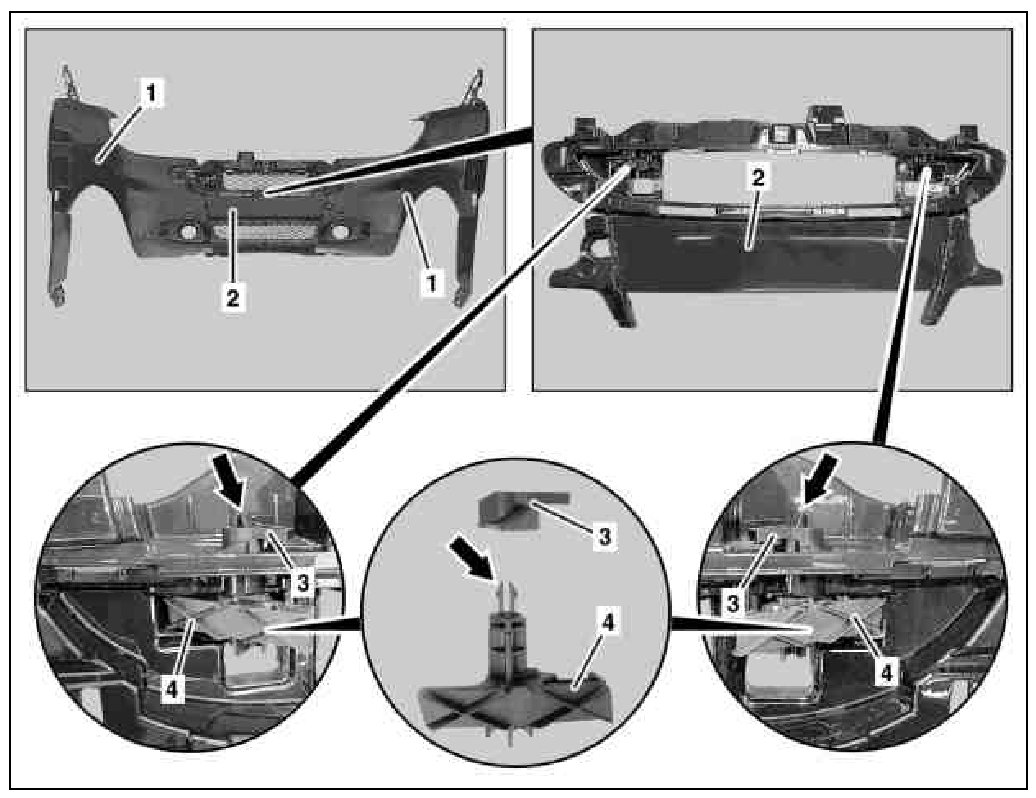 1
2
1
2
3
4
3
4
3
4