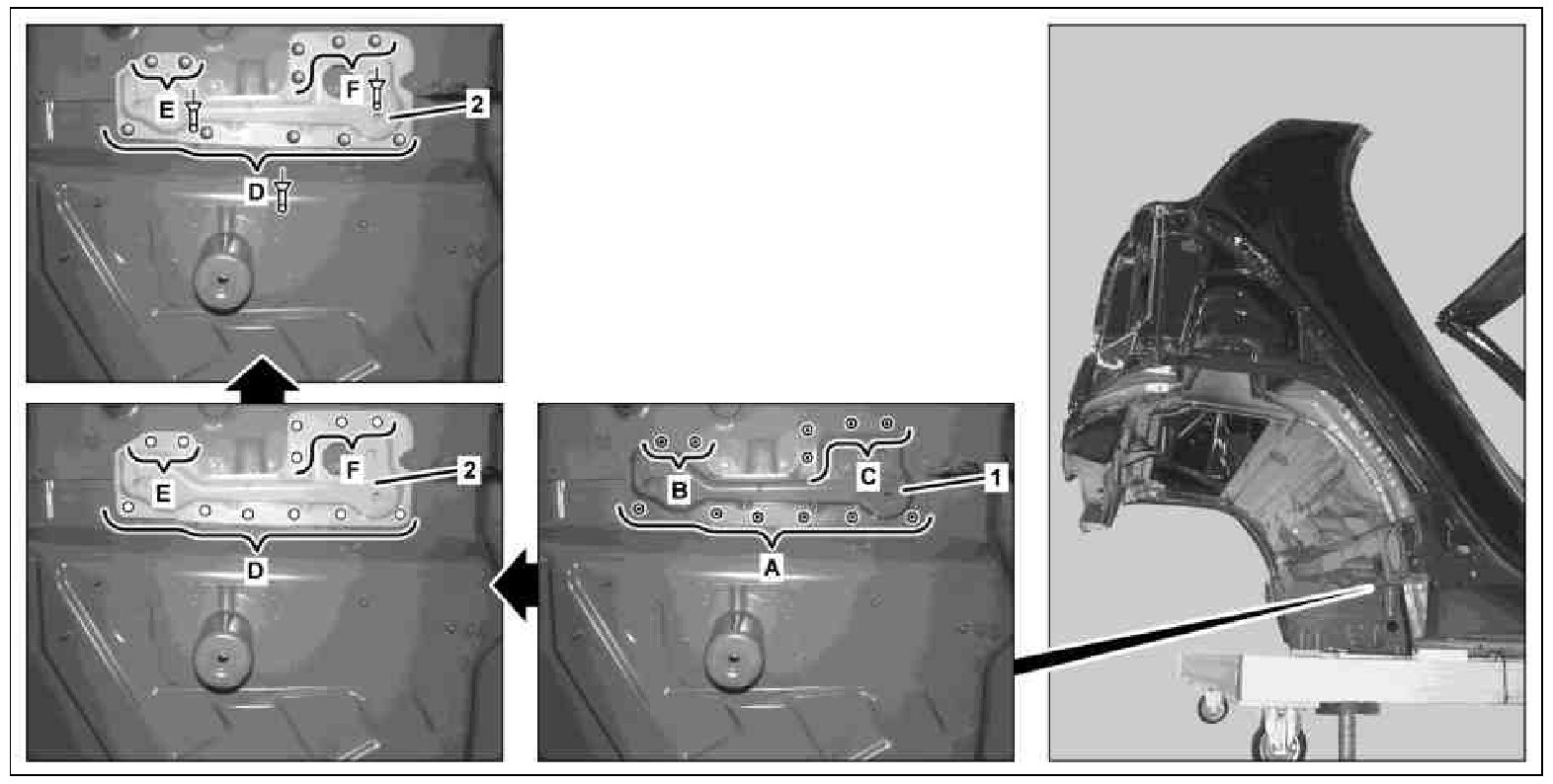 E
F
2
D
E
F
2
D
B
C
1
A