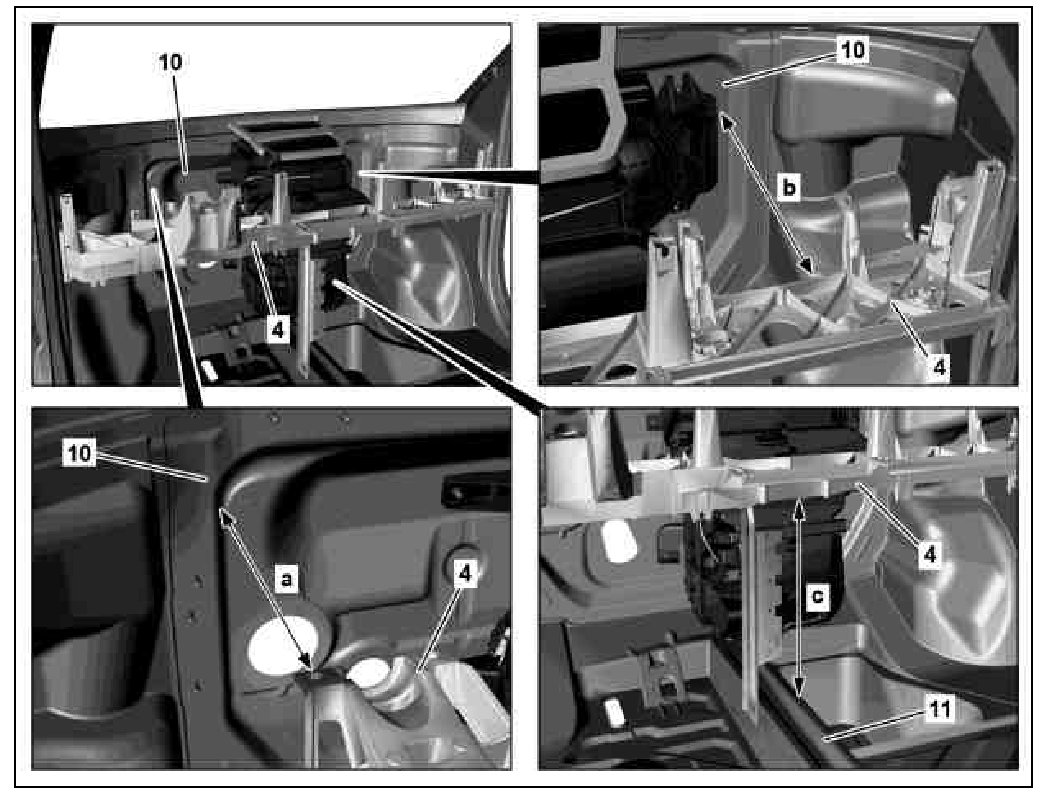 10
4
10
b
4
10
a
4
4
c
11