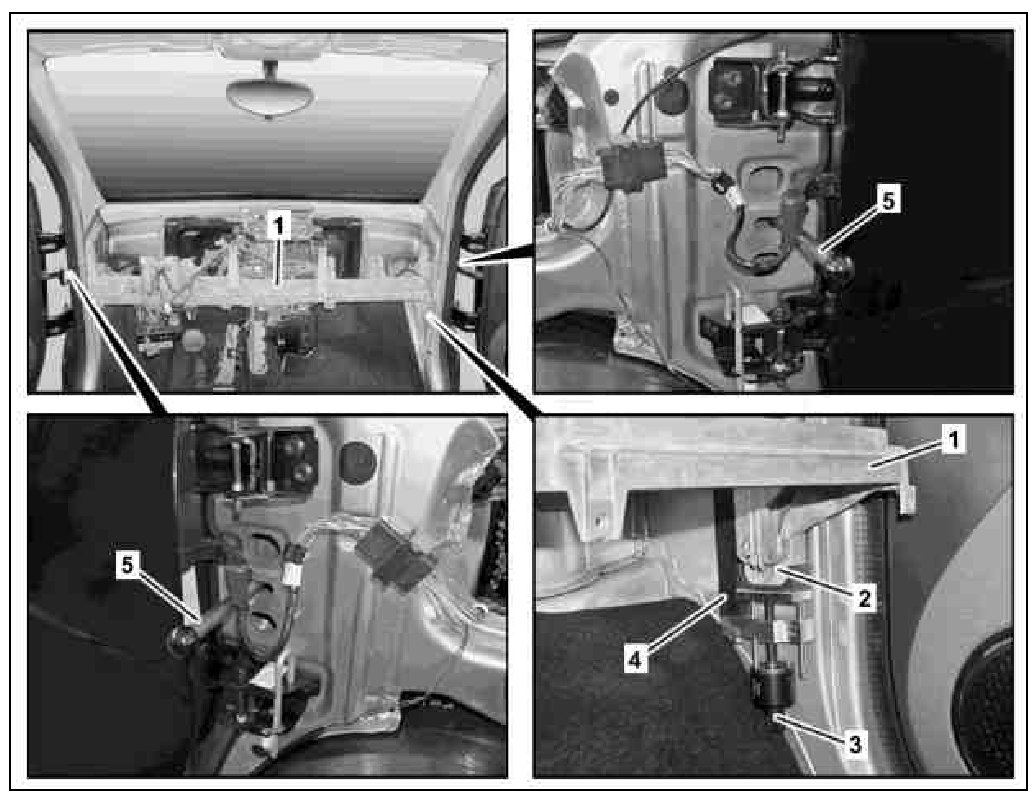 1
5
5
1
2
4
3