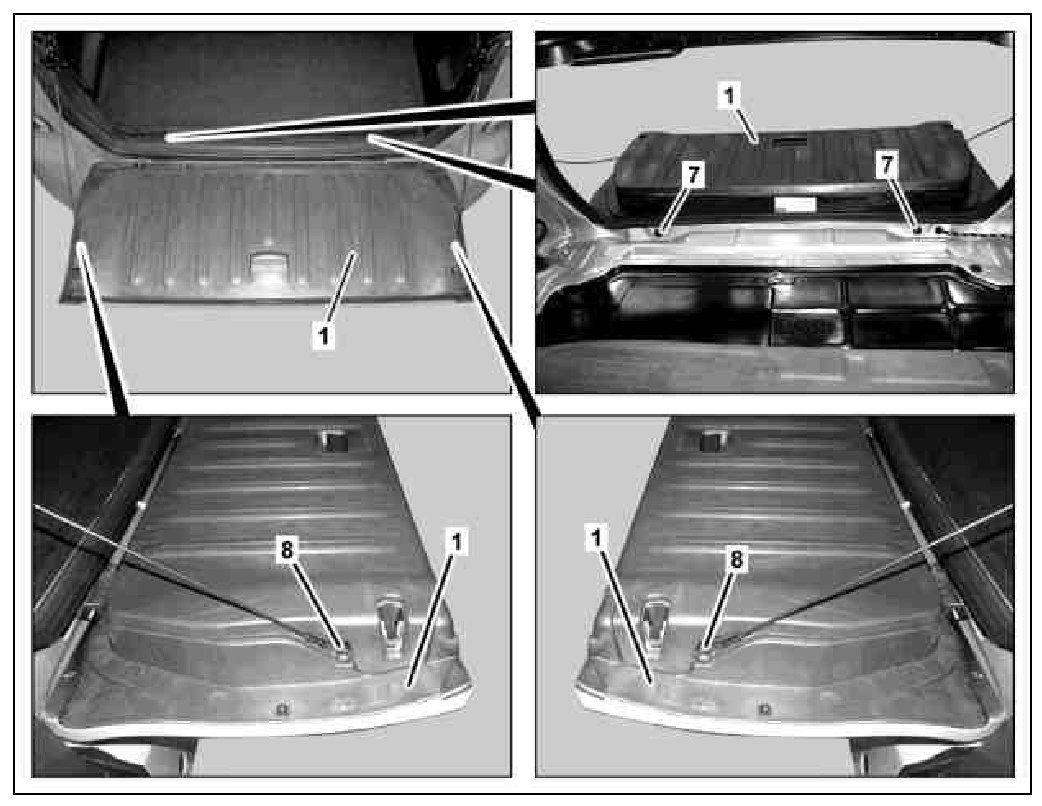 1

1

7

7

8

1

1

8