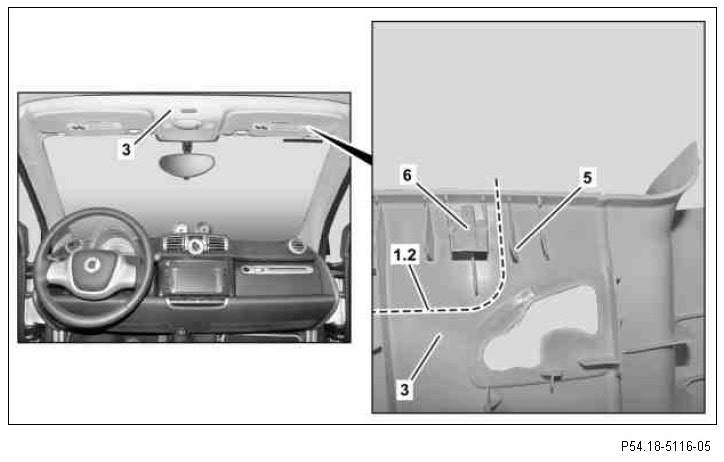 3

6

5

1.2

3

P54.18-5116-05