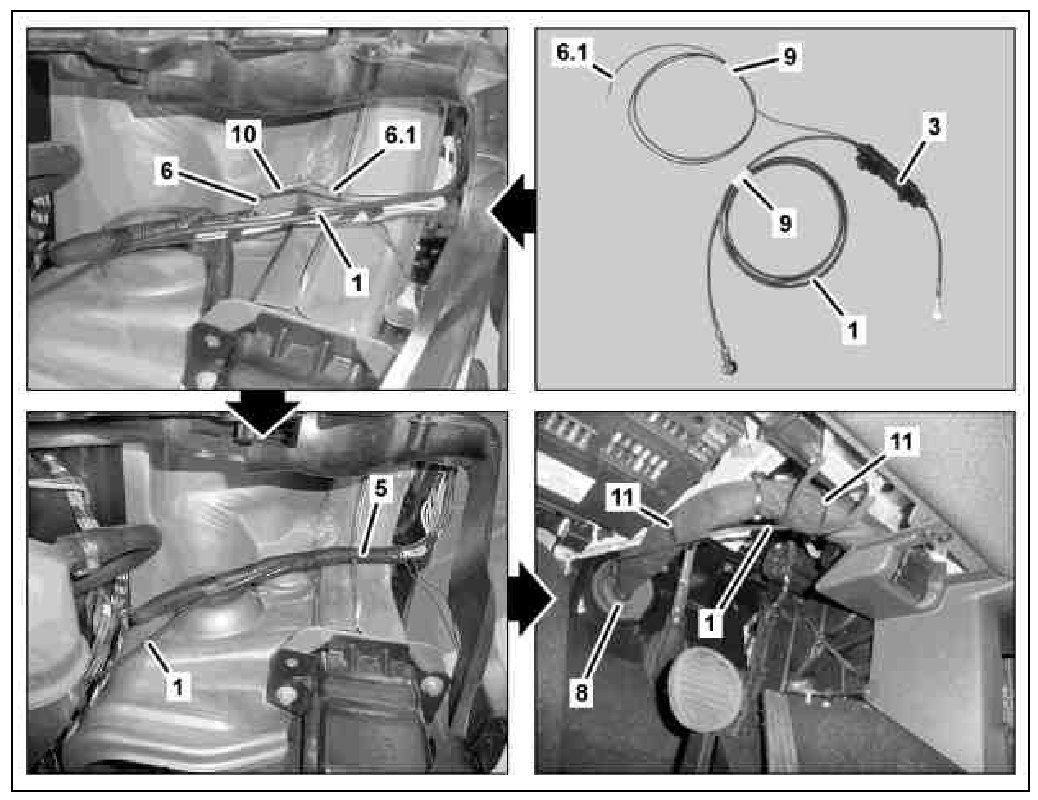 10
6.1
6
1
6.1
9
3
9
1
5
1
11
11
1
8