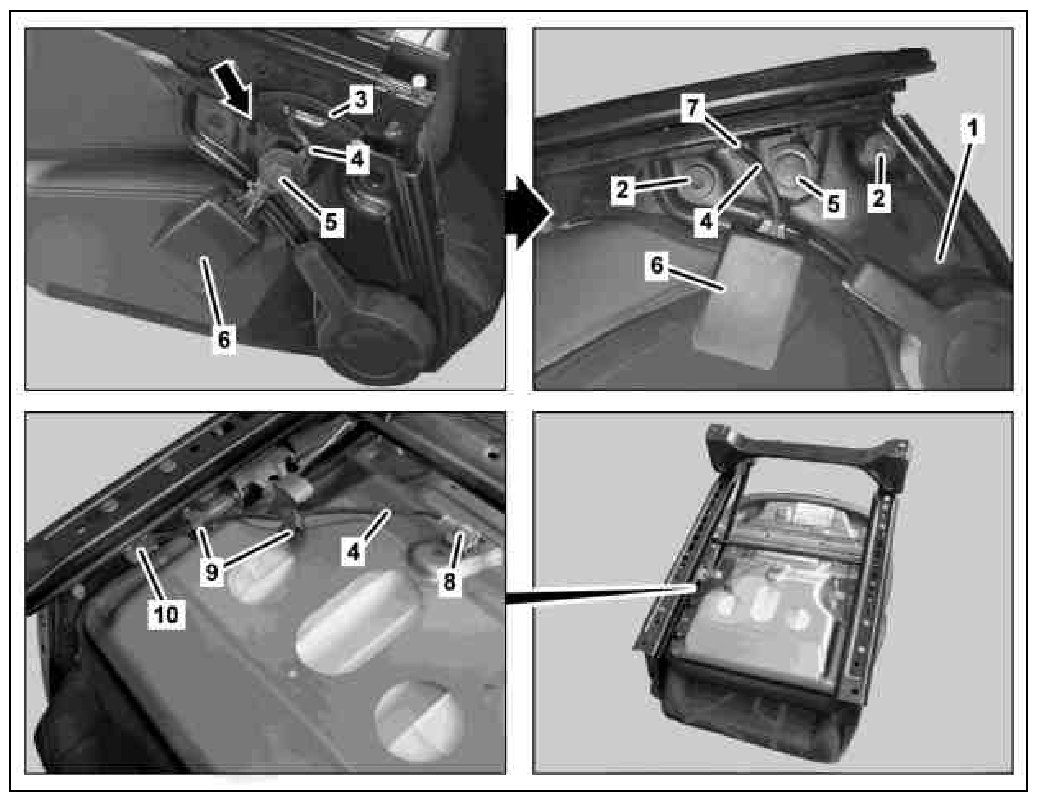 3
4
5
6
7
1
2
4
5
2
6
9
4
8
10