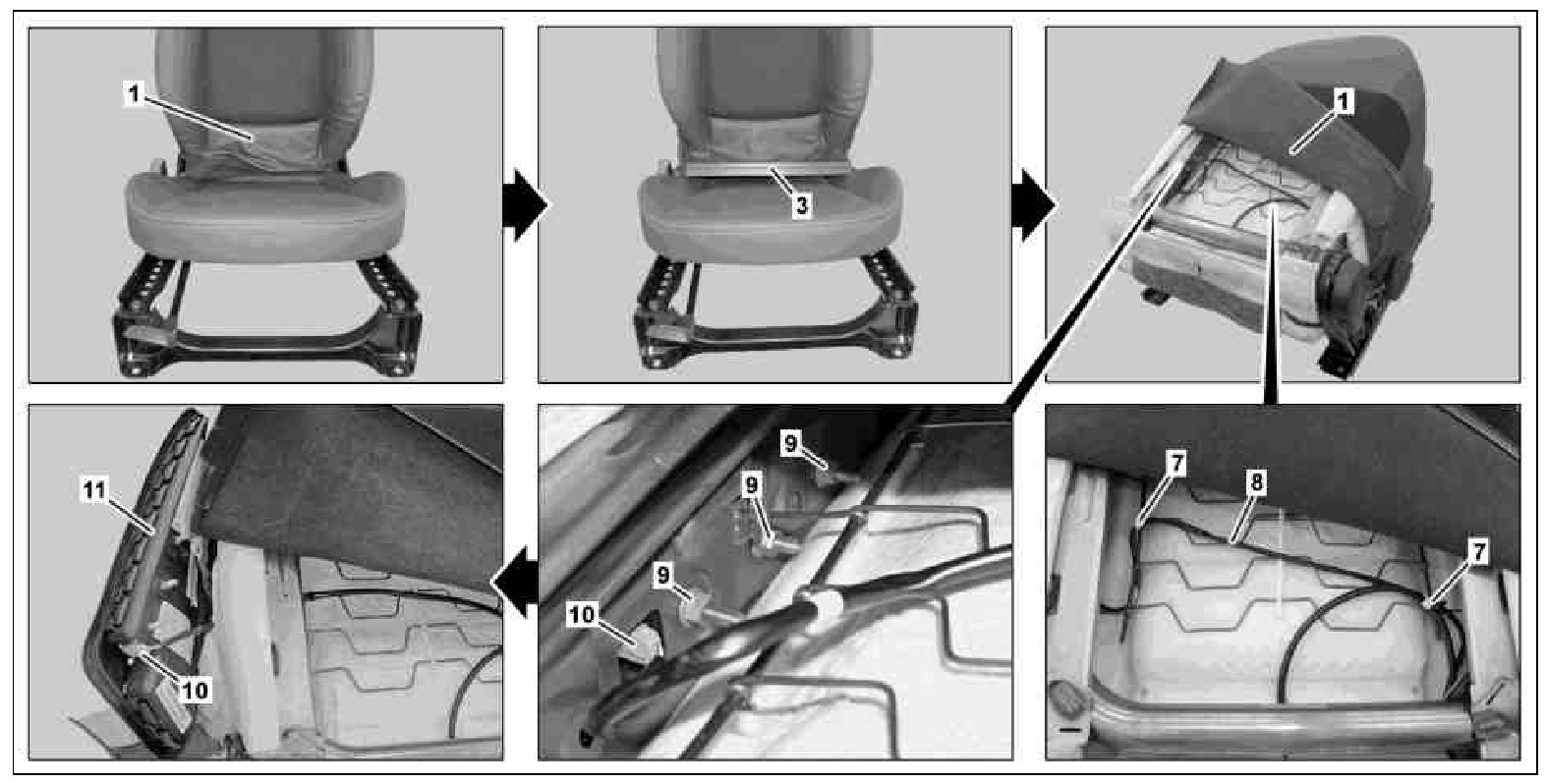 1
3
1
11
10
9
9
9
10
7
8
7