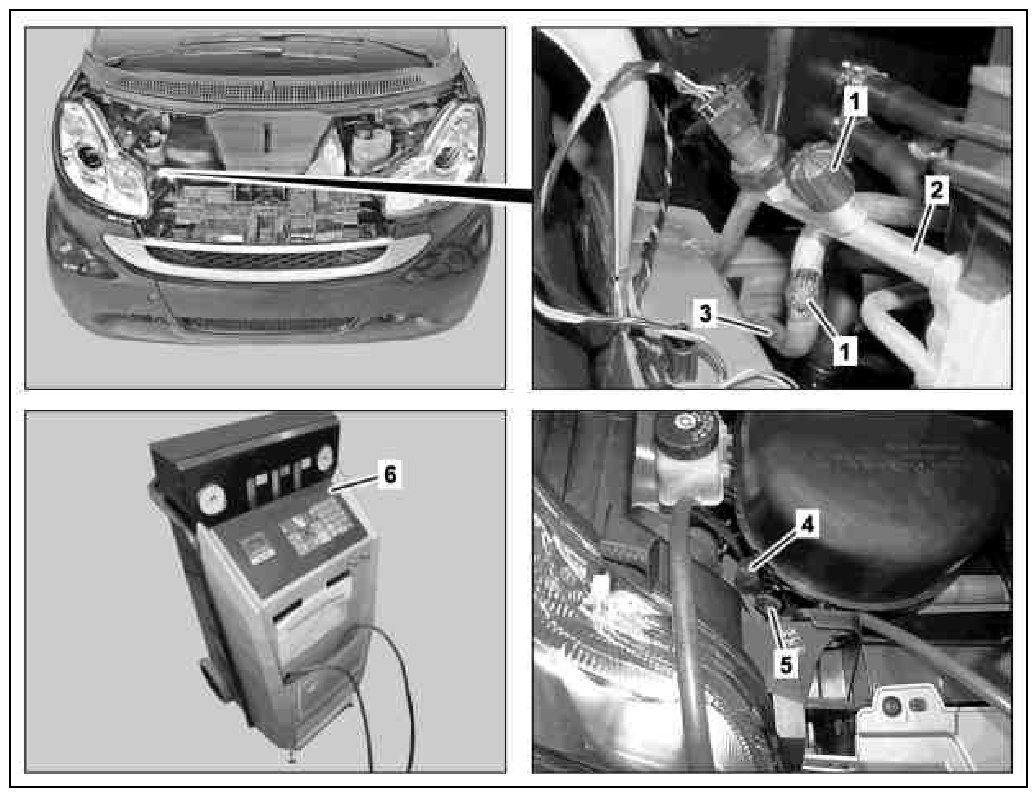 1
2
3
1
6
4
5