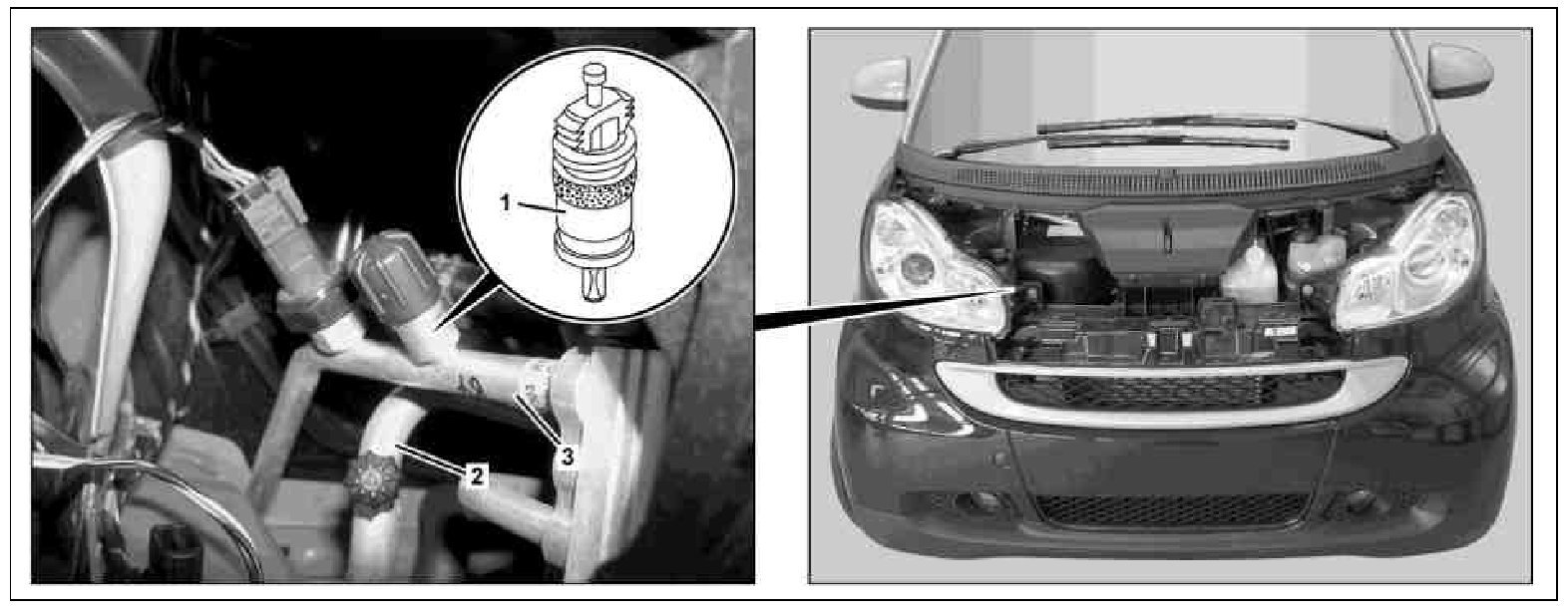 1

2

3