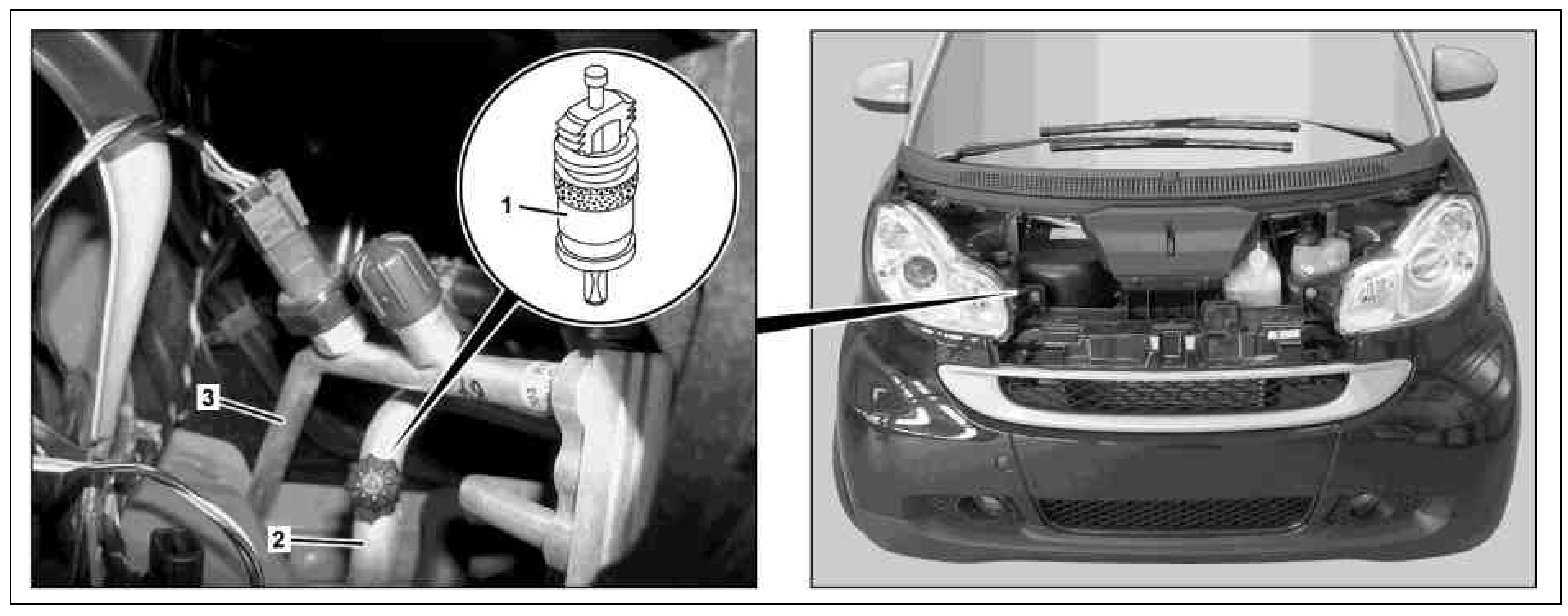 1
3
2