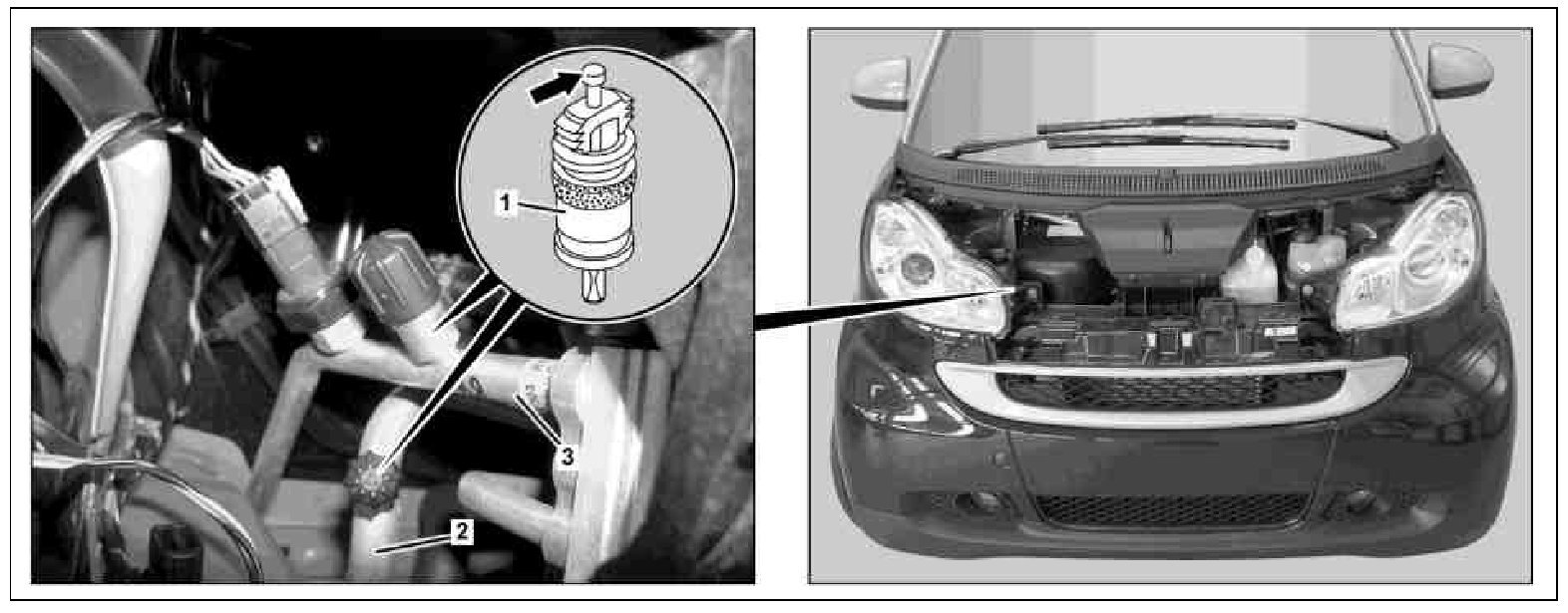 1
3
2