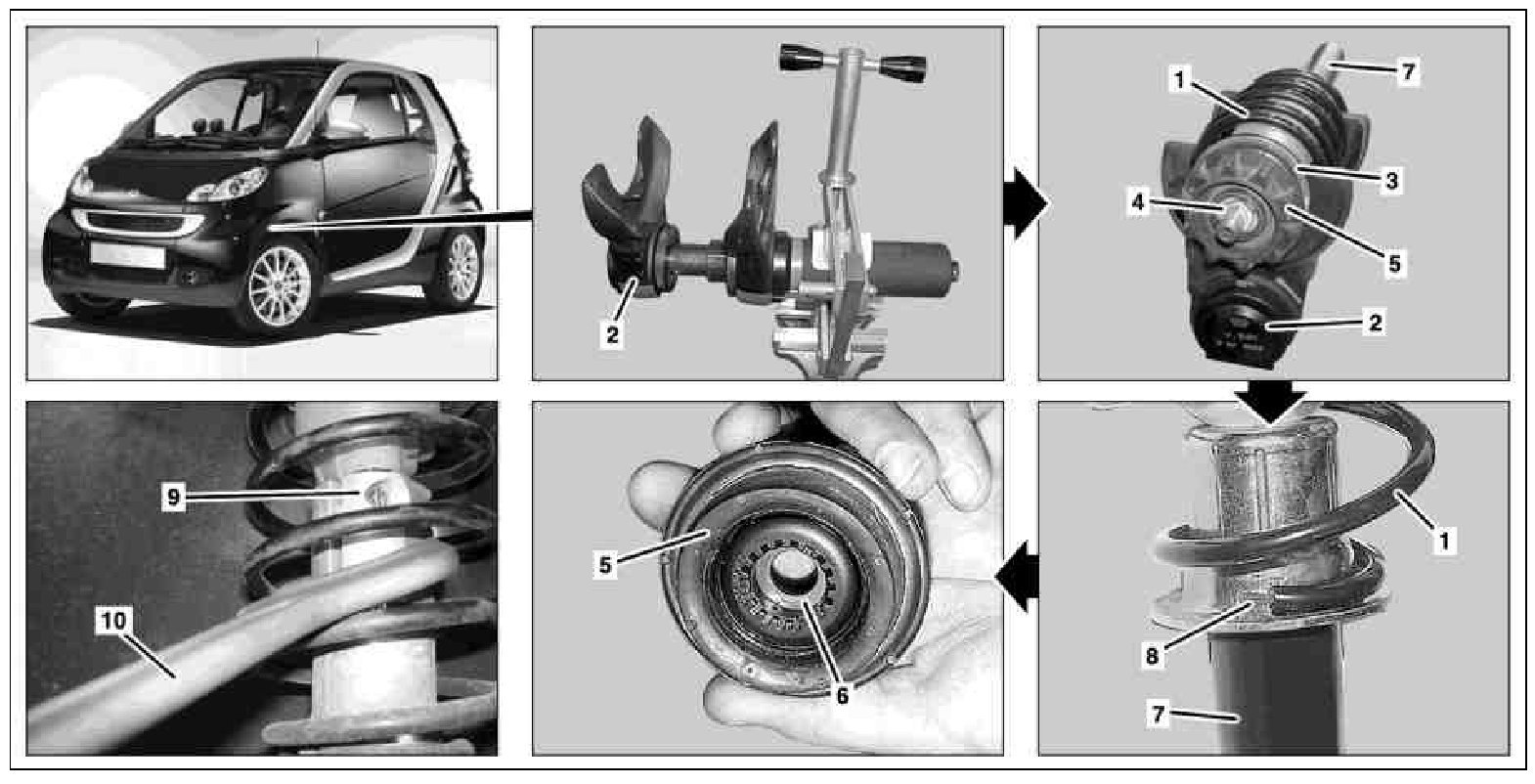 2

1
7
3
4
5
2

9
10

5
6

1
8
7