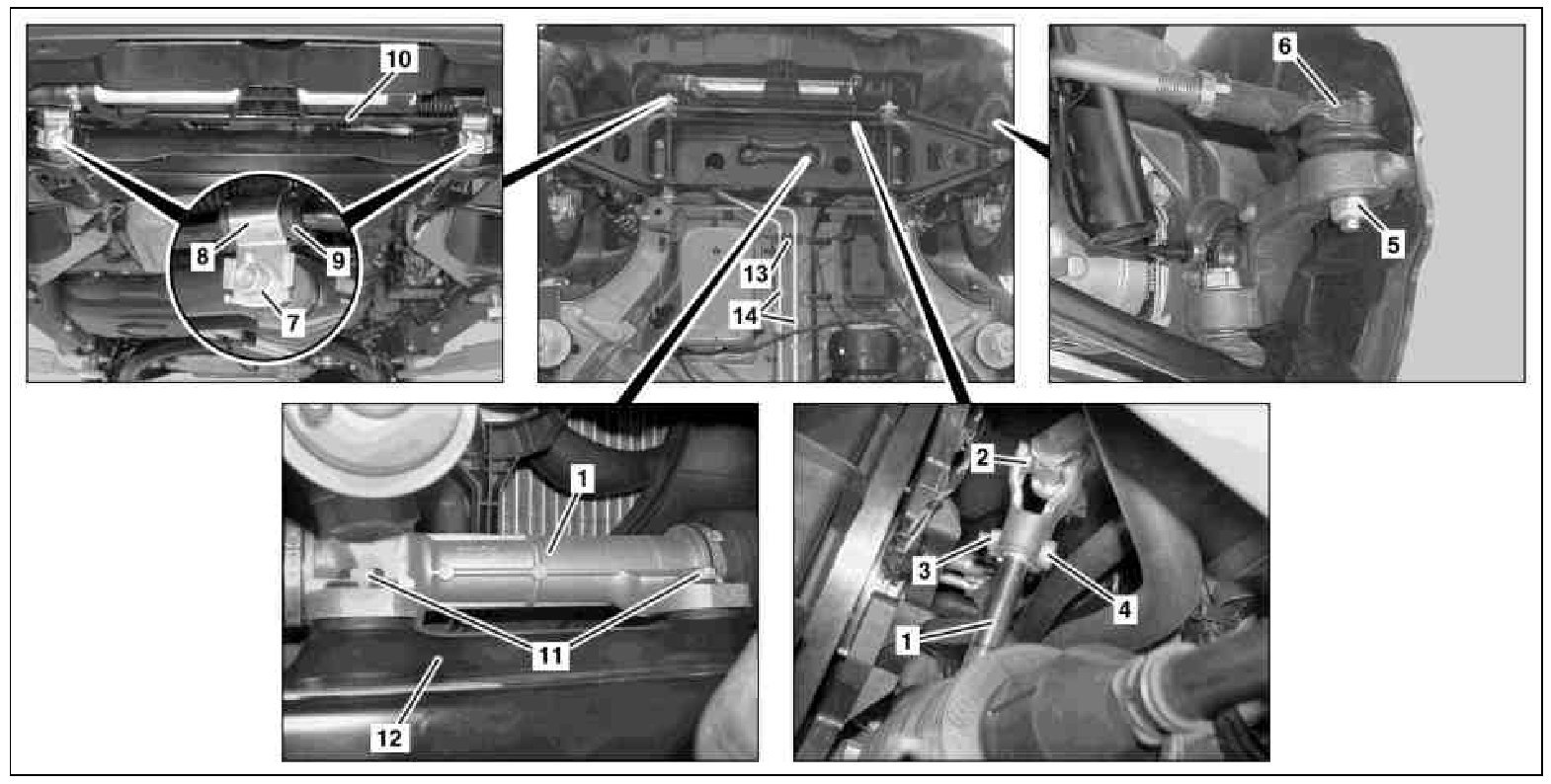 10
8
9
7
13
14
6
5
1
11
12
2
3
4
1