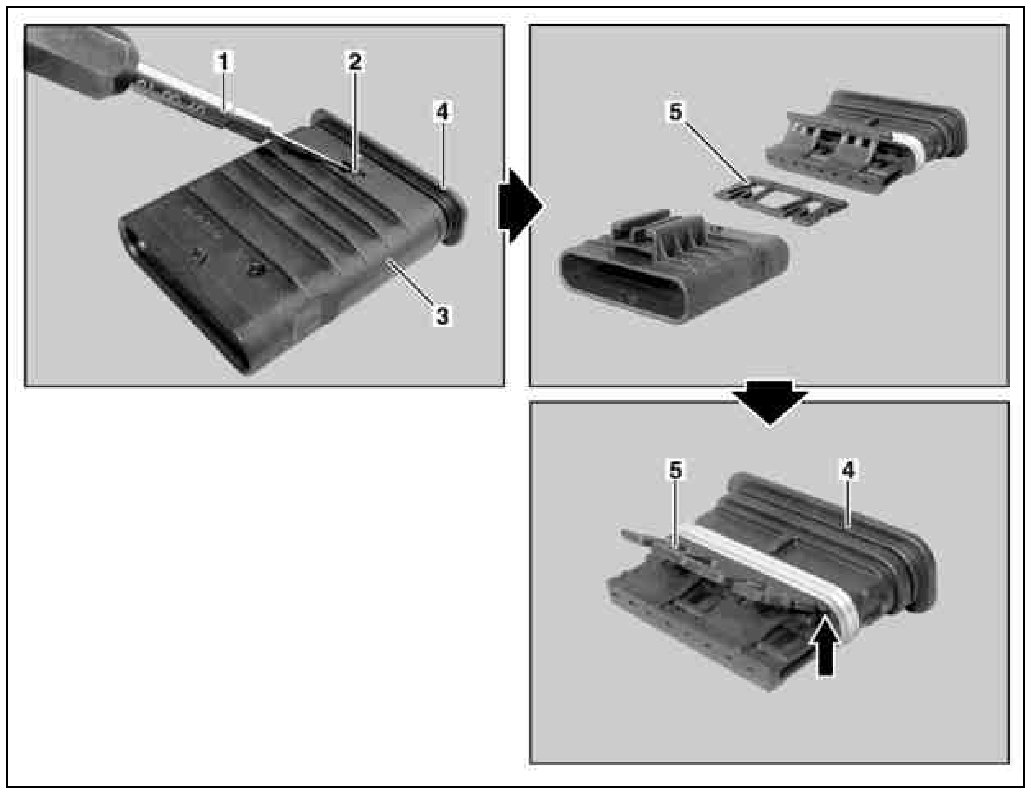 1
2
4
3
5
5
4